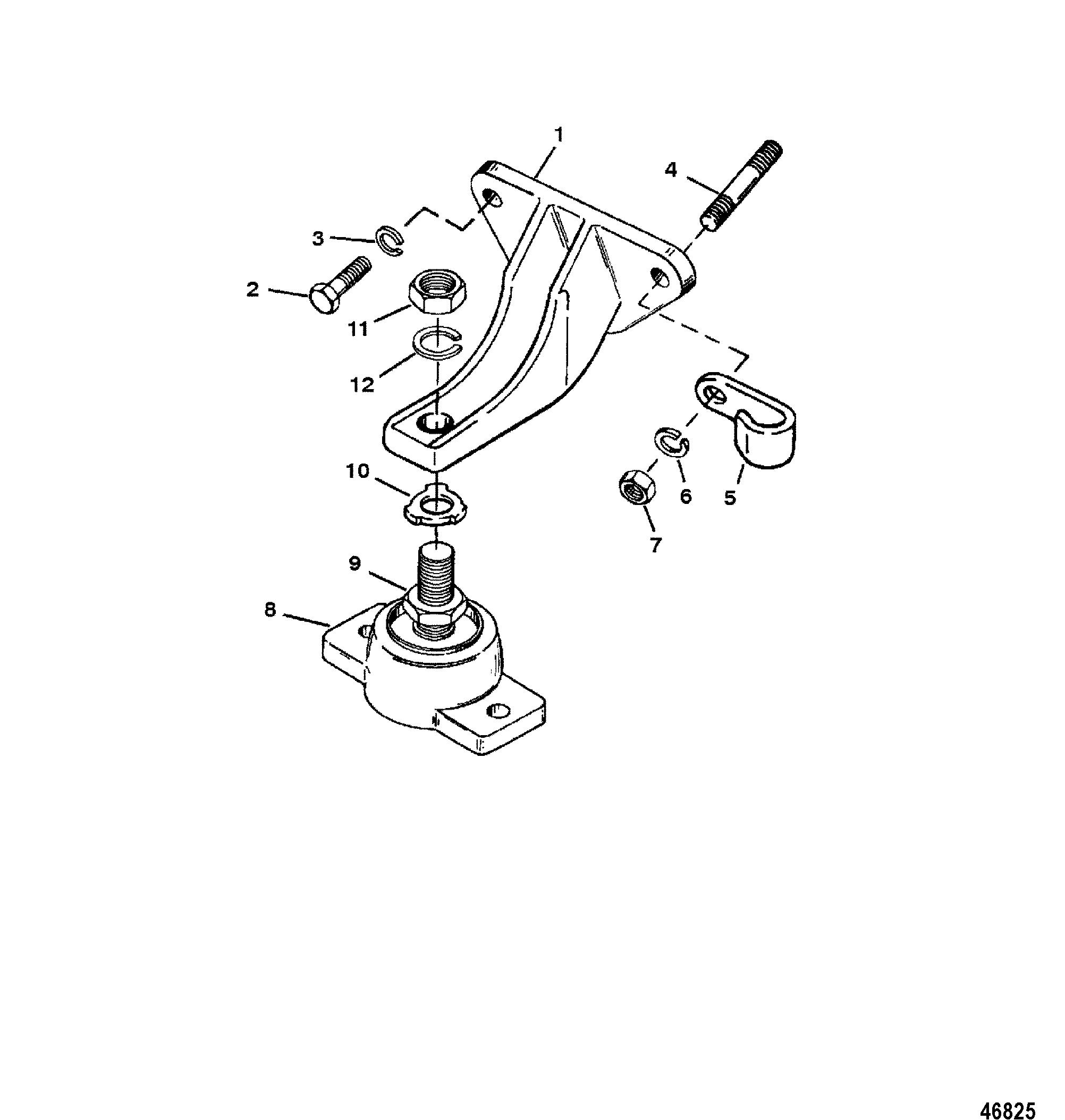 1
4
3
2
11
12
10
6
5
7
9
8
46825