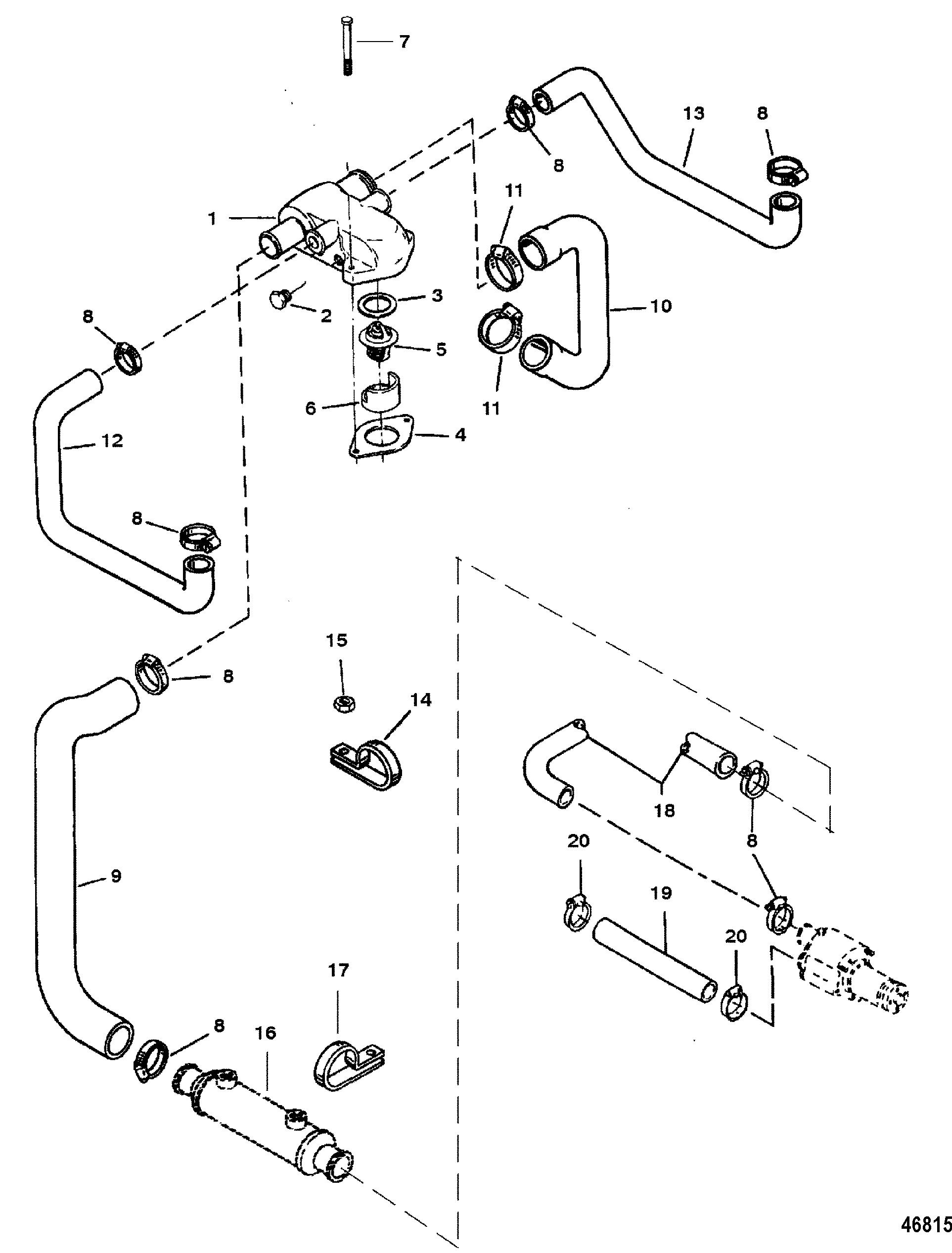 7
13
8
8
11
1
3
2
10
8
5
11
6
4
12
8
15
8
14
18
8
20
9
19
20
17
8
16
46815