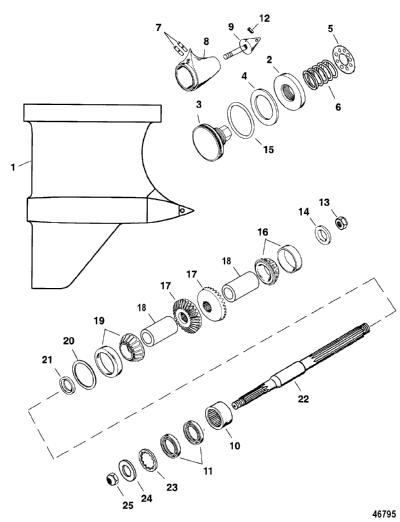 7
8
9
12
5
2
4
6
3
15
1
13
14
16
18
17
17
18
19
20
21
22
10
11
23
24
25
46795