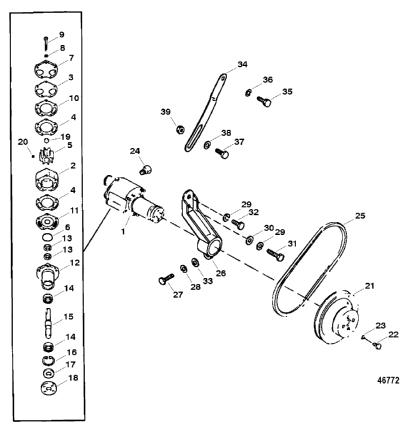 9
8
7
3
10
4
19
20
5
2
4
11
6
13
13
12
14
15
14
16
17
18
34
36
35
39
38
37
24
1
29
32
30
29
31
25
26
33
28
27
21
23
22
46772