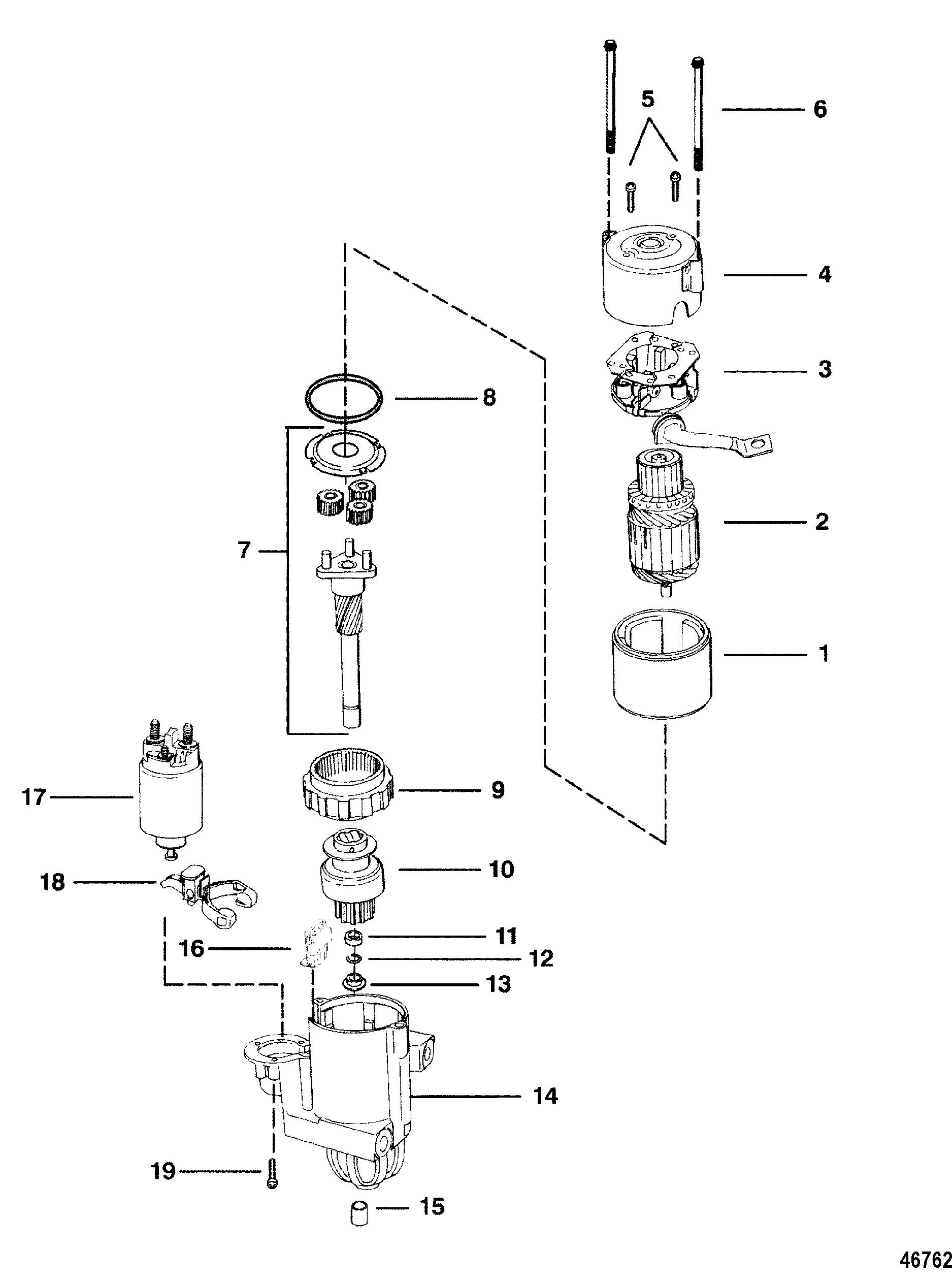 5
6
4
3
8
2
7
1
17
9
10
18
11
16
12
13
14
19
15
46762