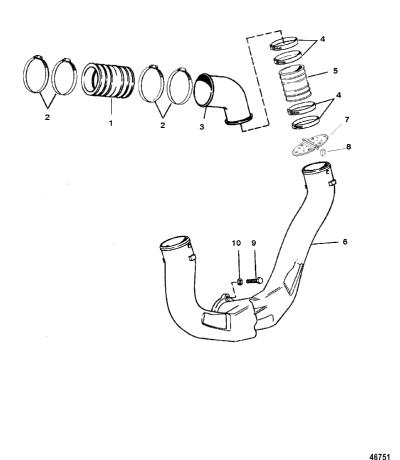 4
5
4
7
8
2
1
2
3
10
9
6
46751