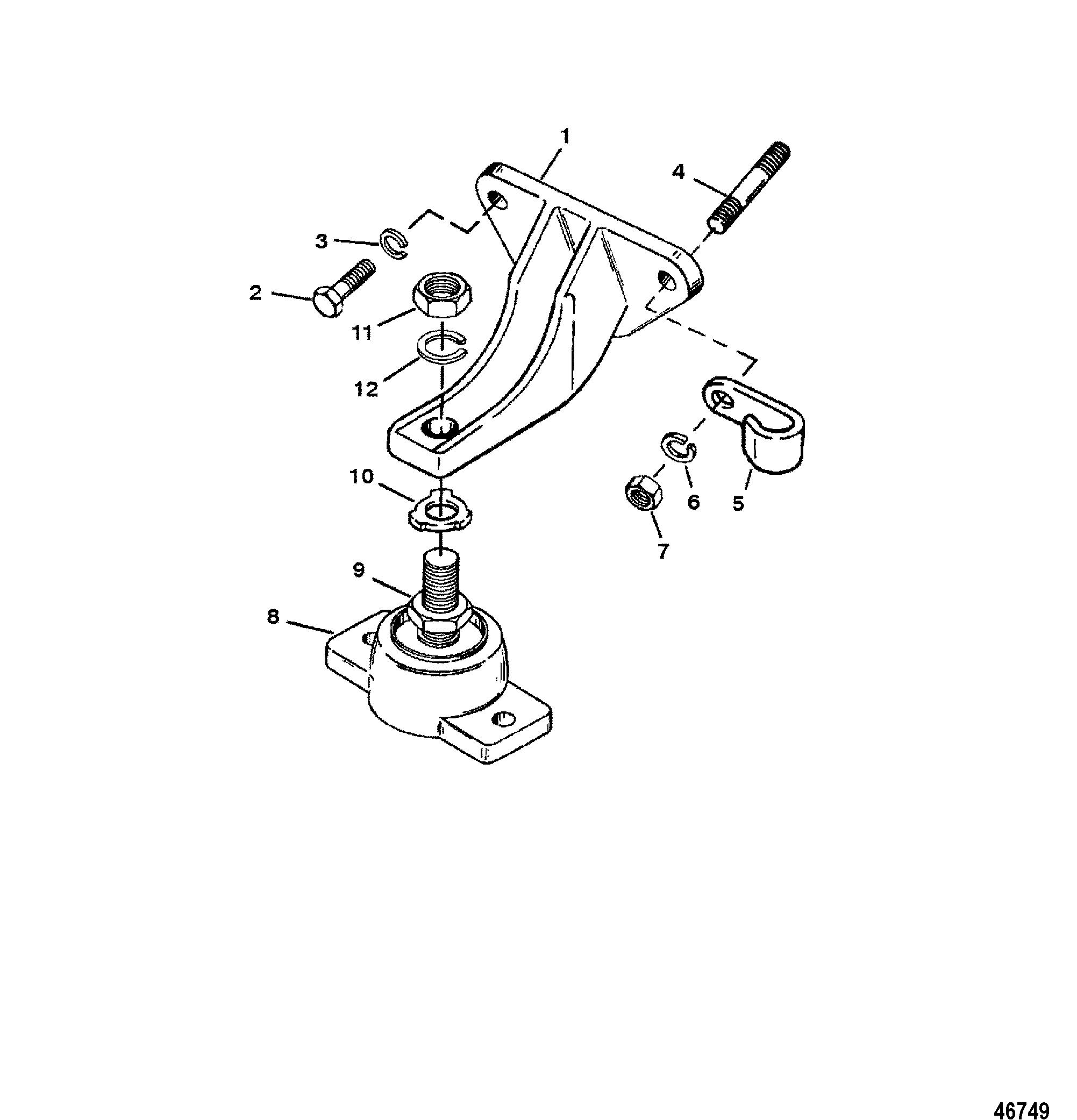 1
4
3
2
11
12
10
6
5
7
9
8

46749