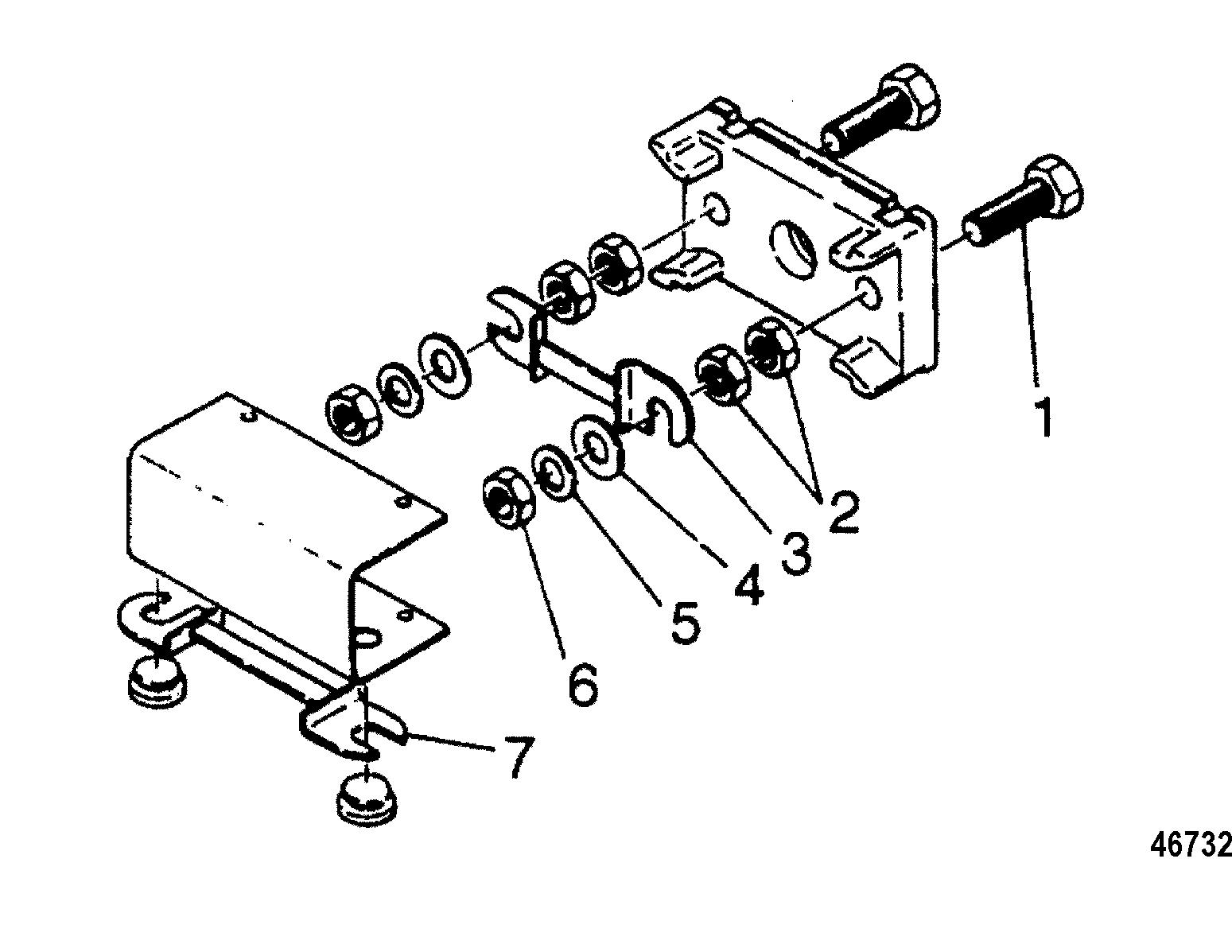 1
2
3
4
5
6
7
46732