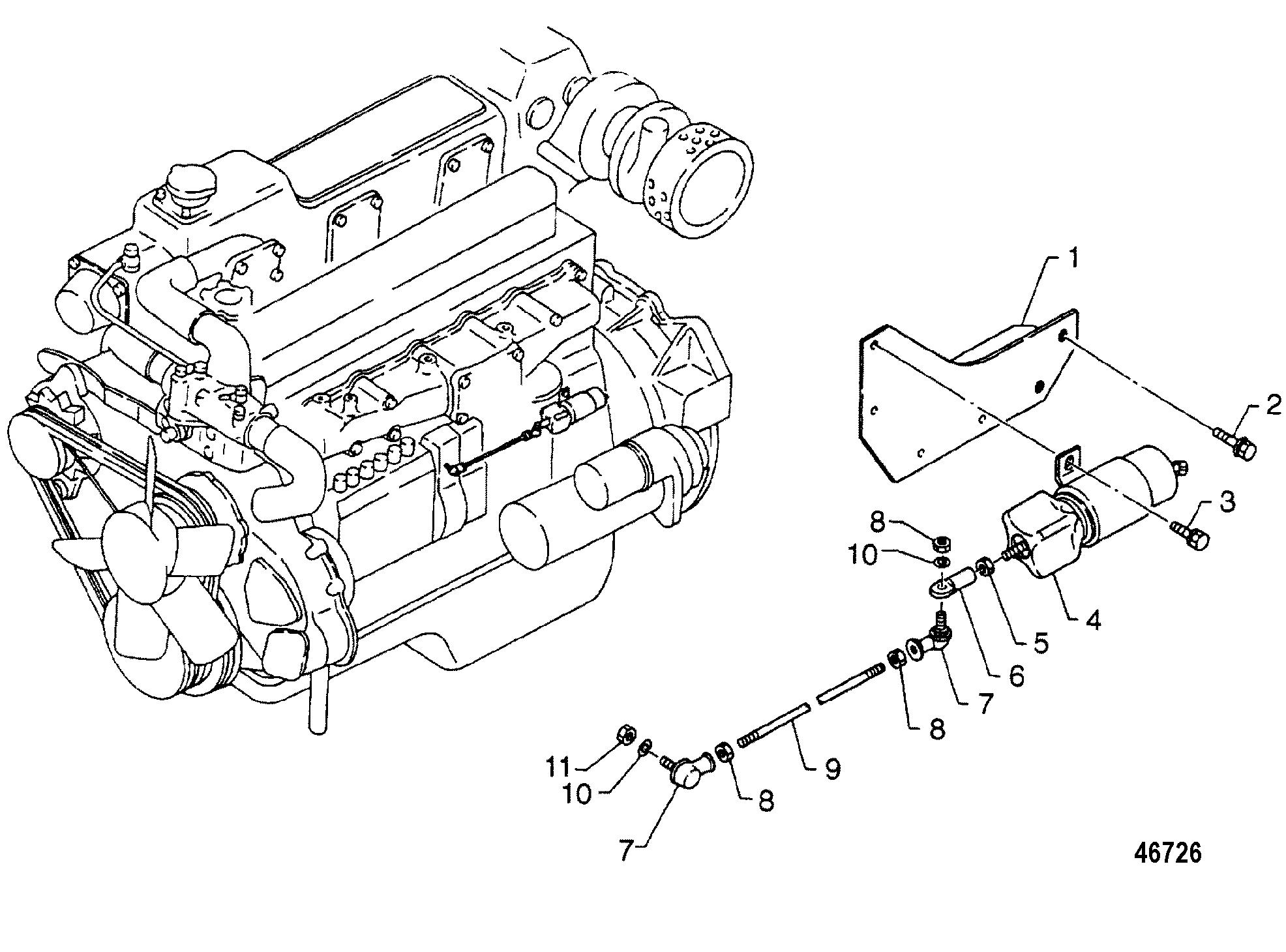 1
2
3
8
10
4
5
6
7
8
9
11
10
8
7
46726