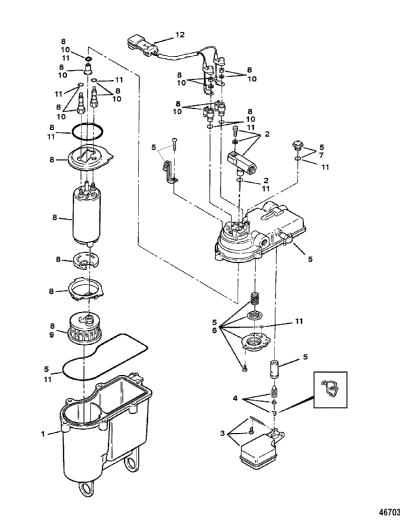 8
10
11
8
10
11
11
8
10
8
10
8
11
8
8
8
8
8
9
5
11
1
12
8
10
8
10
8
10
8
10
11
2
5
5
7
11
2
11
5
5
6
11
5
4
3
46703