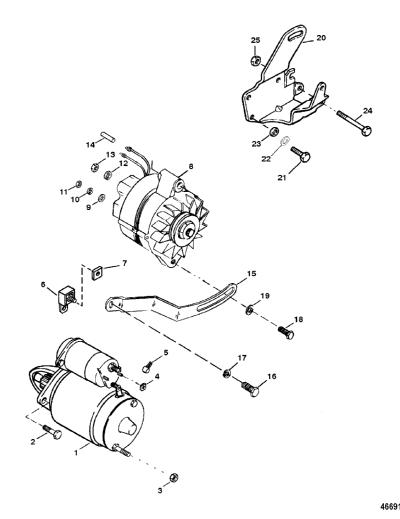 25
20
24
23
22
21
14
13
12
8
11
10
9
7
6
15
19
18
5
4
17
16
2
1
3
46691