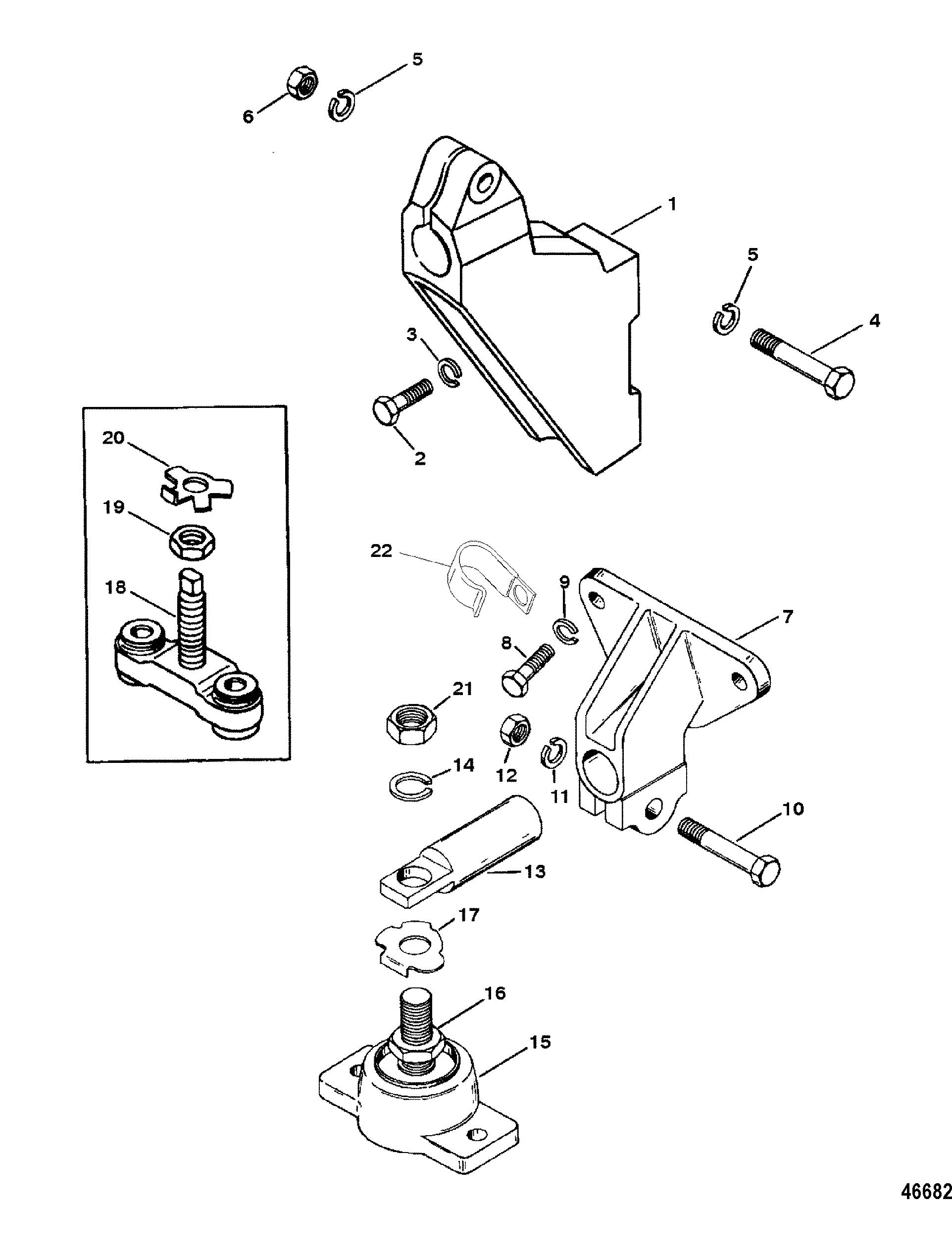 5
6
1
5
4
3
2
20
19
18
22
9
7
8
21
12
11
14
10
13
17
16
15
46682