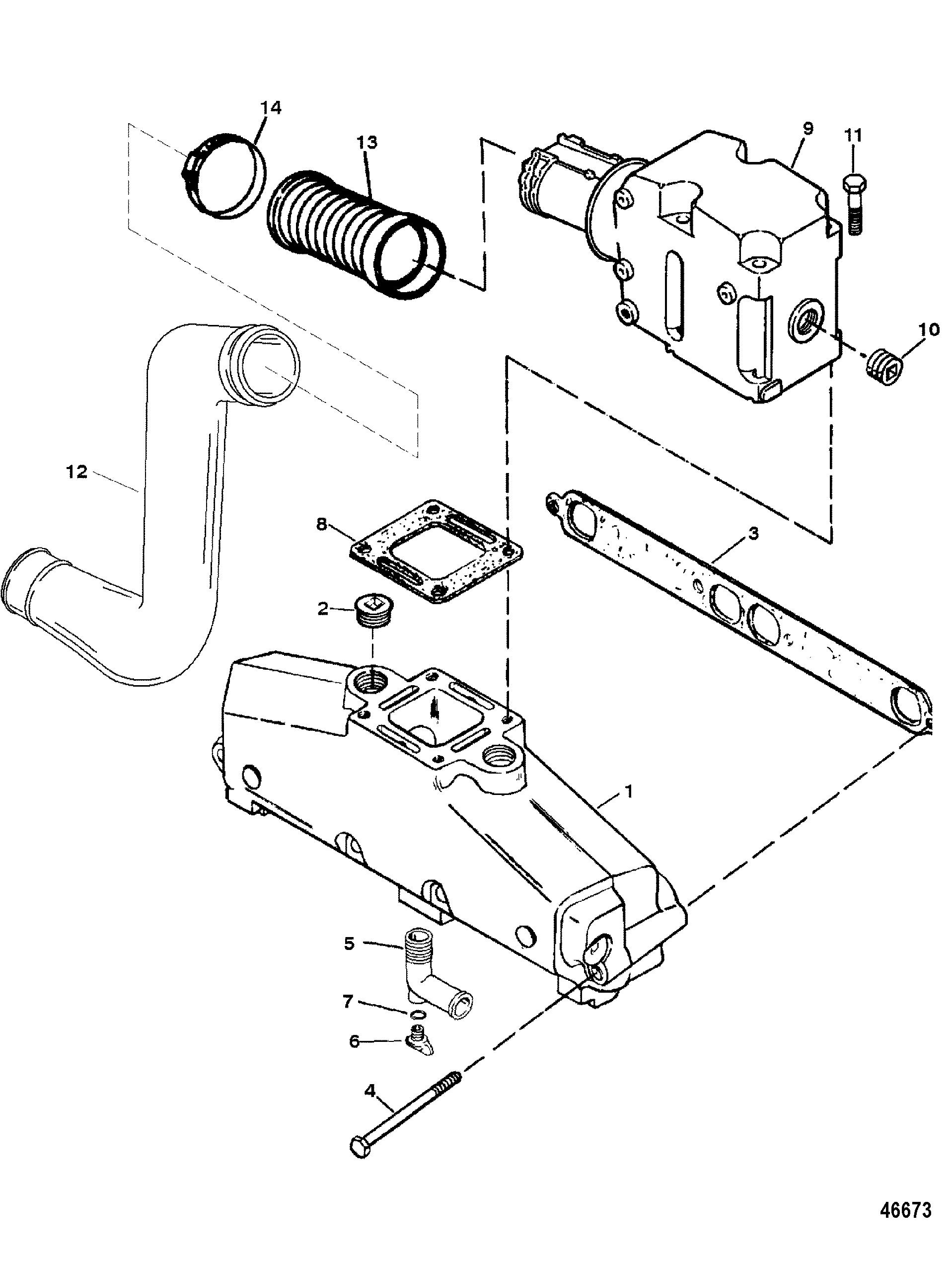 14
13
9
11
10
12
8
3
2
1
5
7
6
4
46673