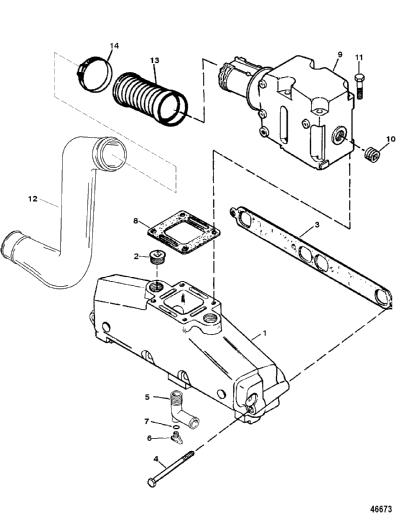 14
13
9
11
10
12
8
3
2
1
5
7
6
4
46673