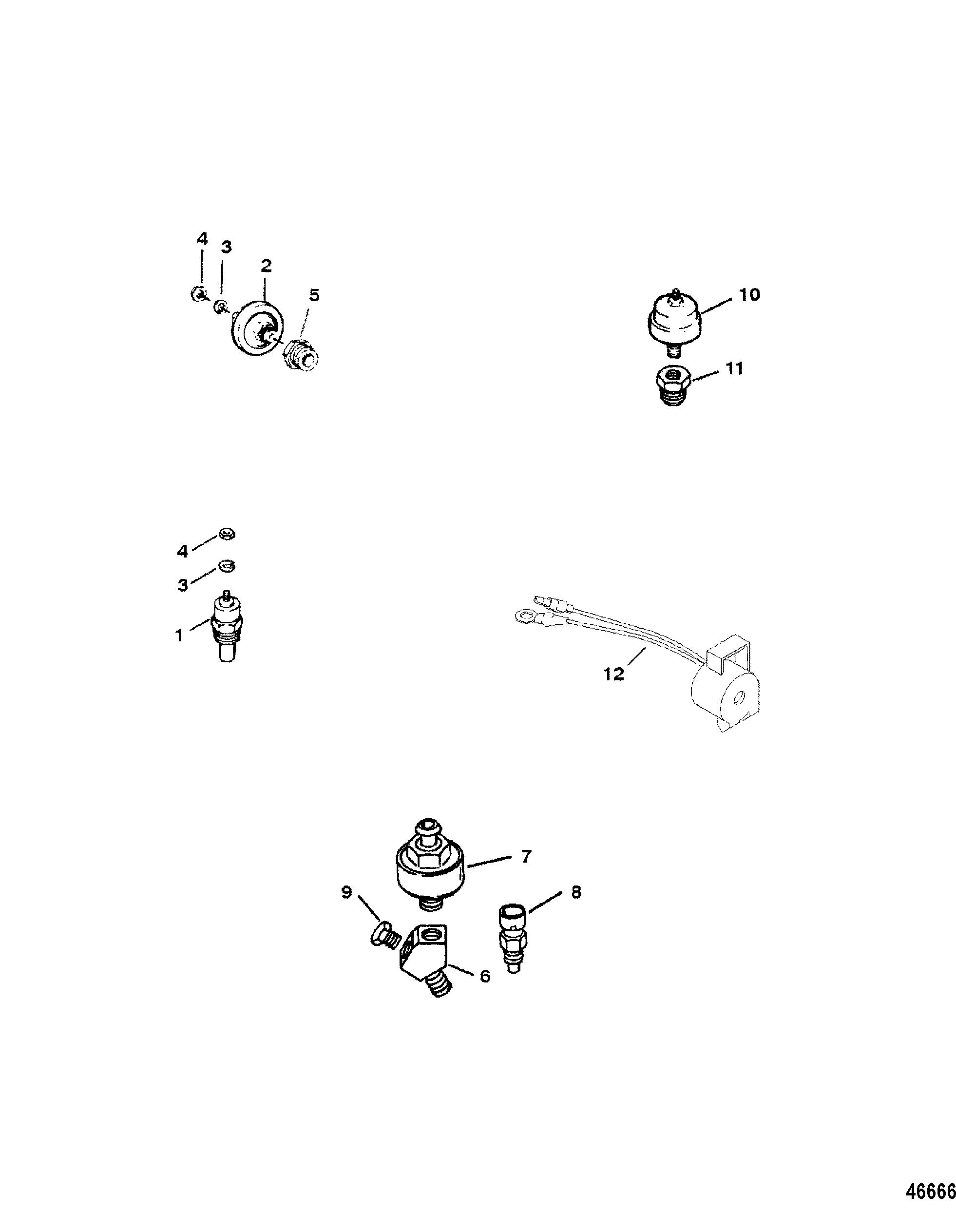 4
3
2
5

10
11

4
3
1

12

7
9
8
6

46666