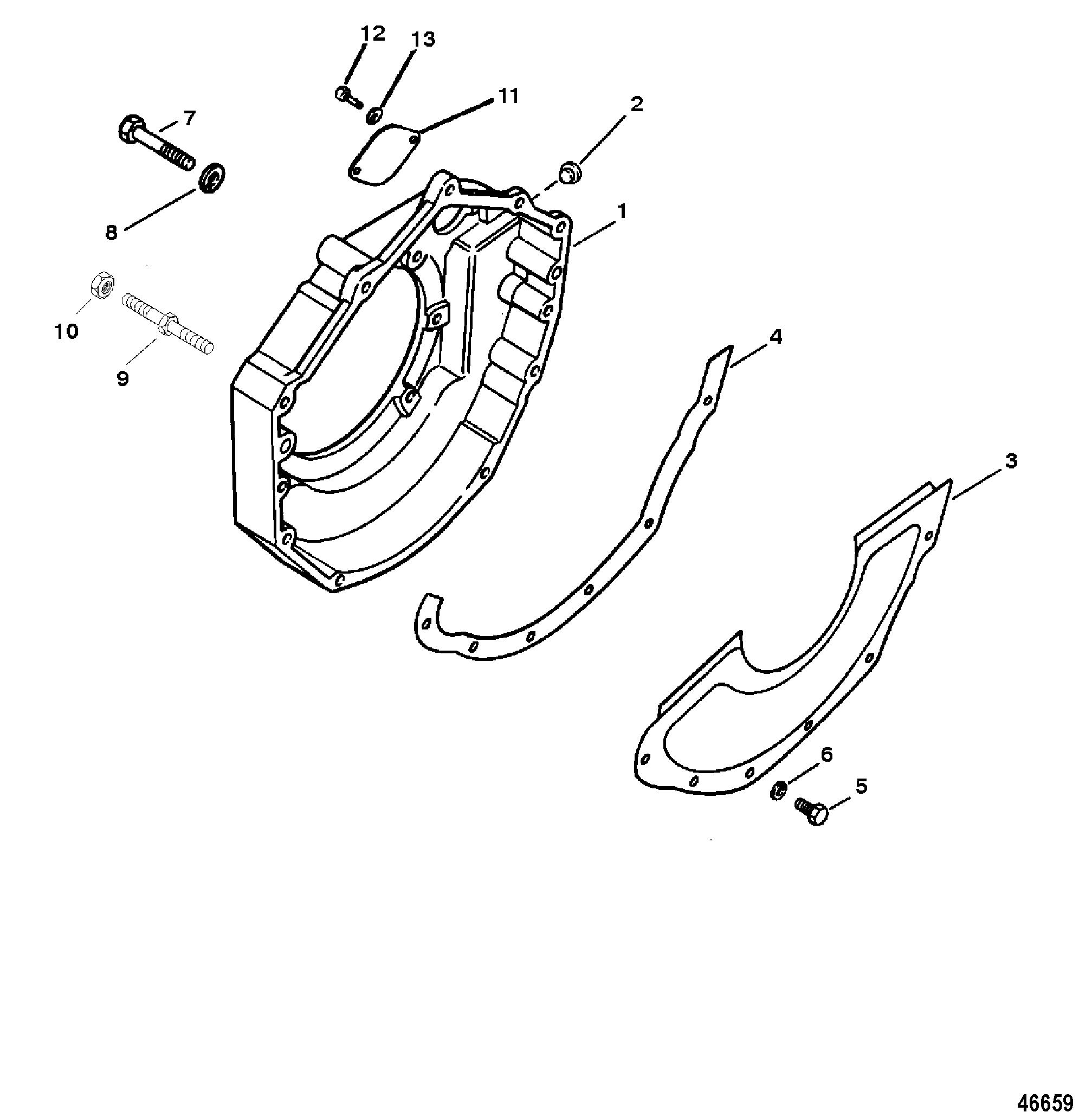 12
13
11
7
2
8
1
10
9
4
3
6
5
46659