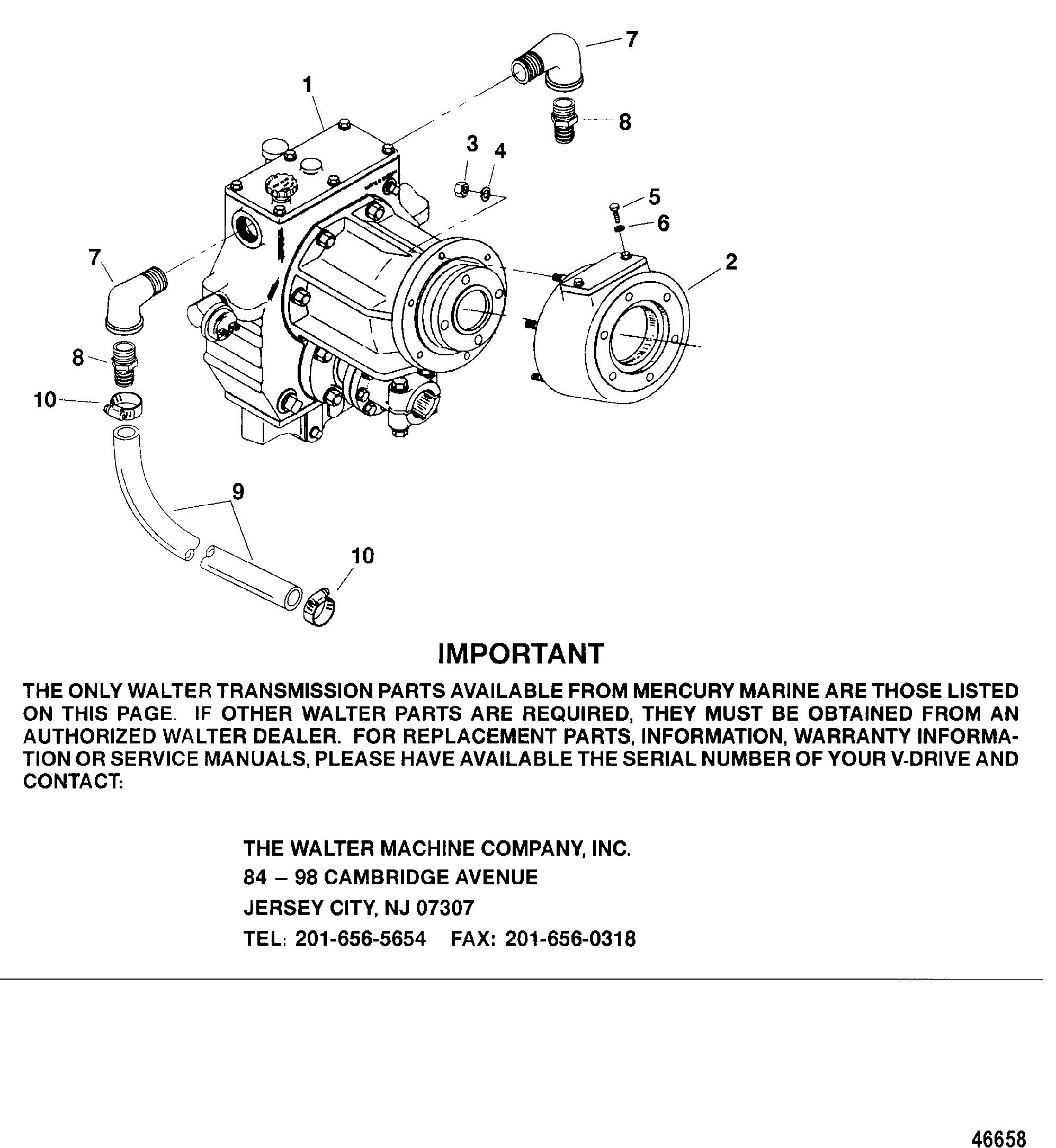 7
1
8
3
4
5
6
7
2
8
10
9
10

IMPORTANT

THE ONLY WALTER TRANSMISSION PARTS AVAILABLE FROM MERCURY MARINE ARE THOSE LISTED ON THIS PAGE. IF OTHER WALTER PARTS ARE REQUIRED, THEY MUST BE OBTAINED FROM AN AUTHORIZED WALTER DEALER. FOR REPLACEMENT PARTS, INFORMATION, WARRANTY INFORMATION OR SERVICE MANUALS, PLEASE HAVE AVAILABLE THE SERIAL NUMBER OF YOUR V-DRIVE AND CONTACT:

THE WALTER MACHINE COMPANY, INC.
84 – 98 CAMBRIDGE AVENUE
JERSEY CITY, NJ 07307
TEL: 201-656-5654 FAX: 201-656-0318

46658