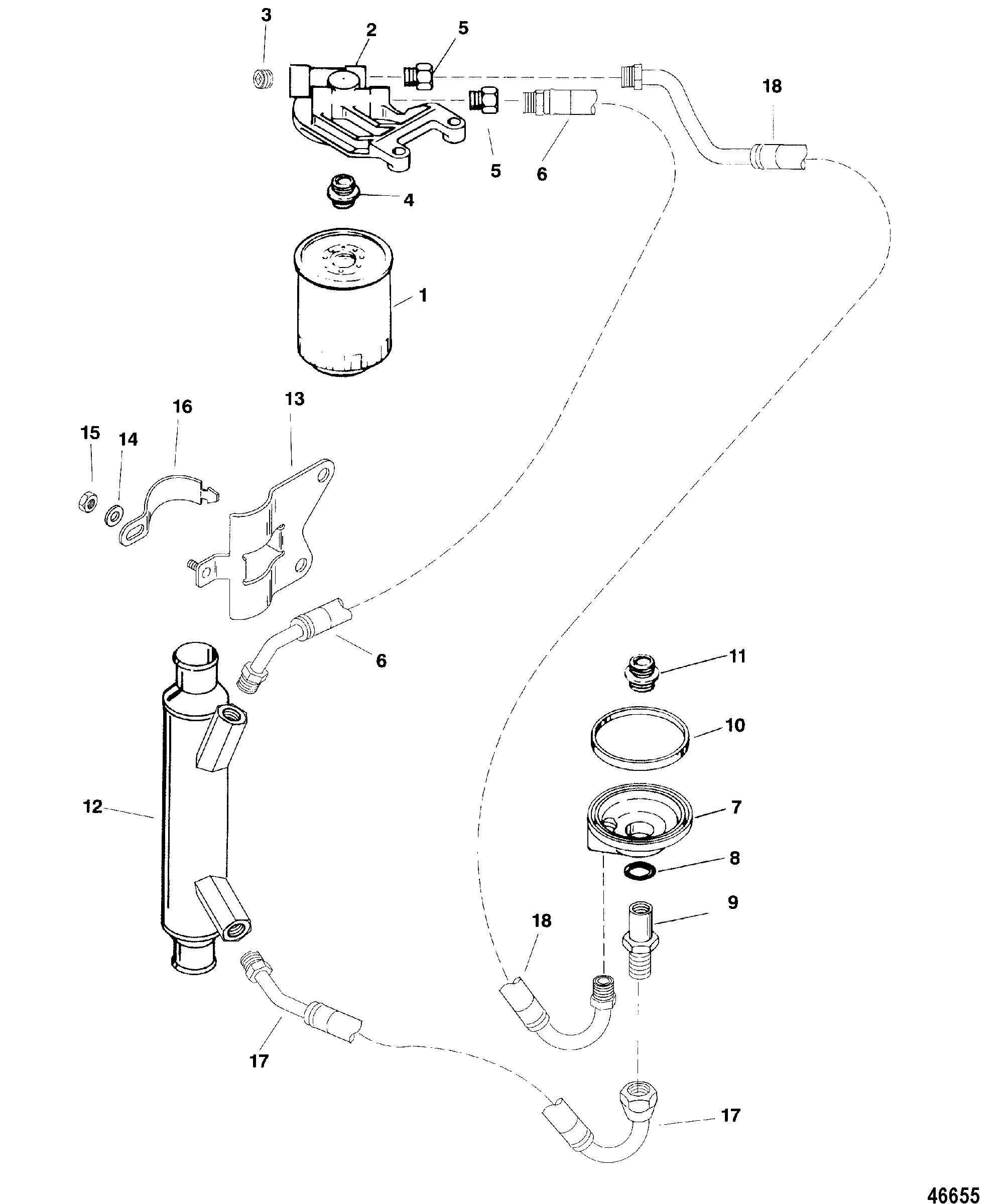 3
2
5
18
5
6
4
1
16
13
15
14
6
11
10
12
7
8
9
18
17
17
46655