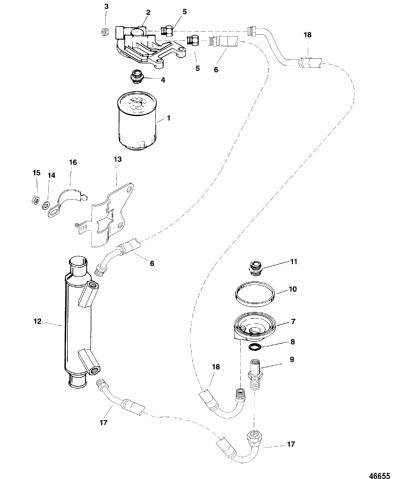 3
2
5
18
5
6
4
1
16
13
15
14
6
11
10
12
7
8
9
18
17
17
46655