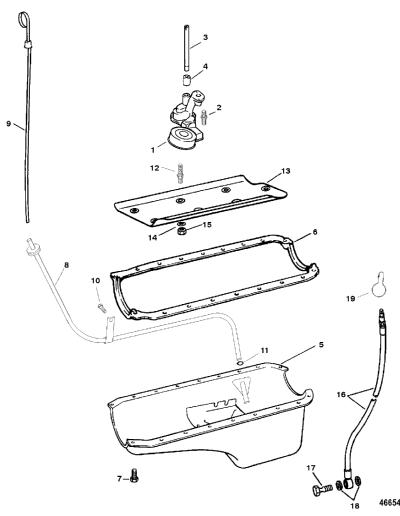 3
4
2
9
1
12
13
14
15
6
8
10
19
11
5
16
7
17
18
46654