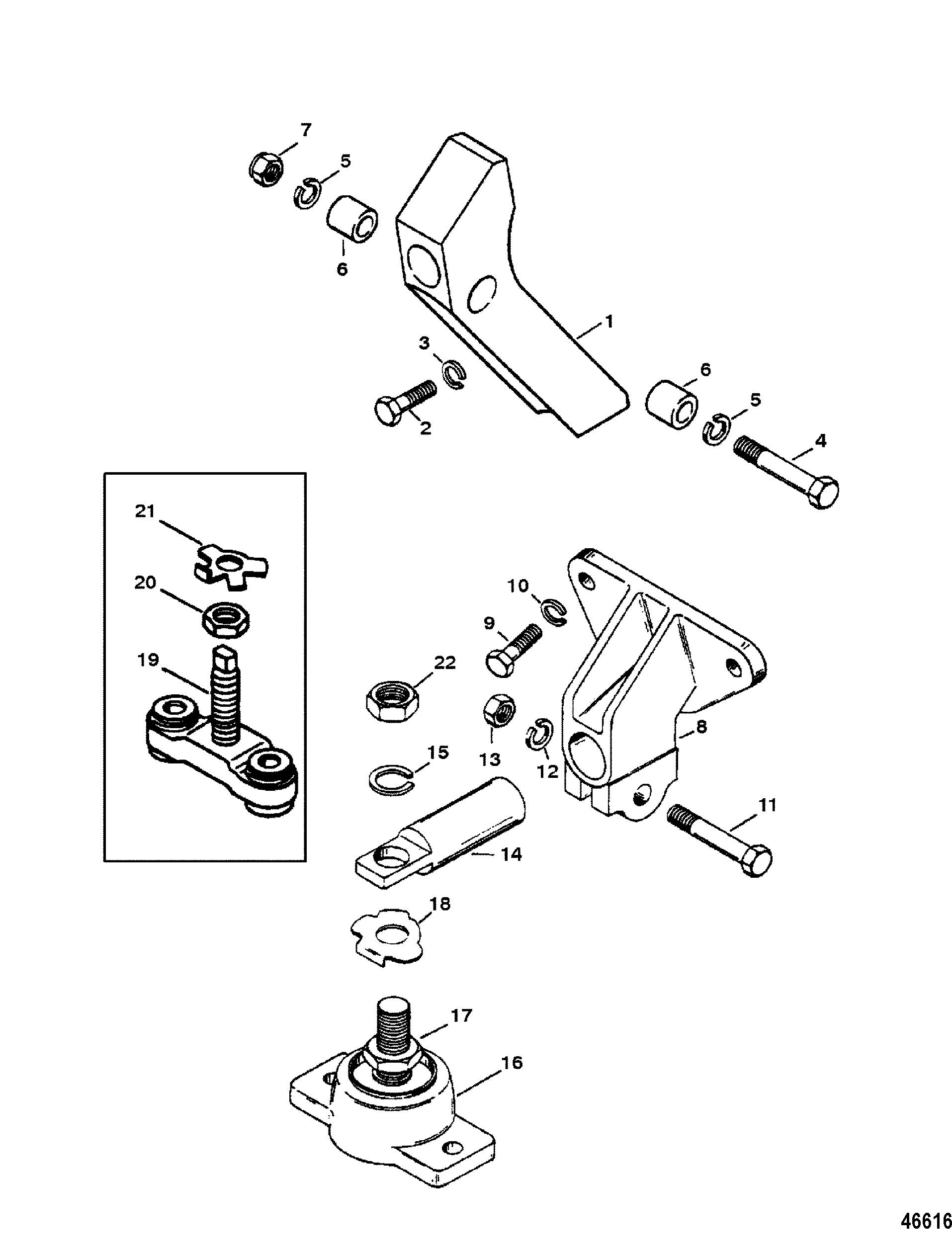 7
5
6
1
3
2
6
5
4
21
20
19
10
9
22
13
12
8
15
14
11
18
17
16
46616