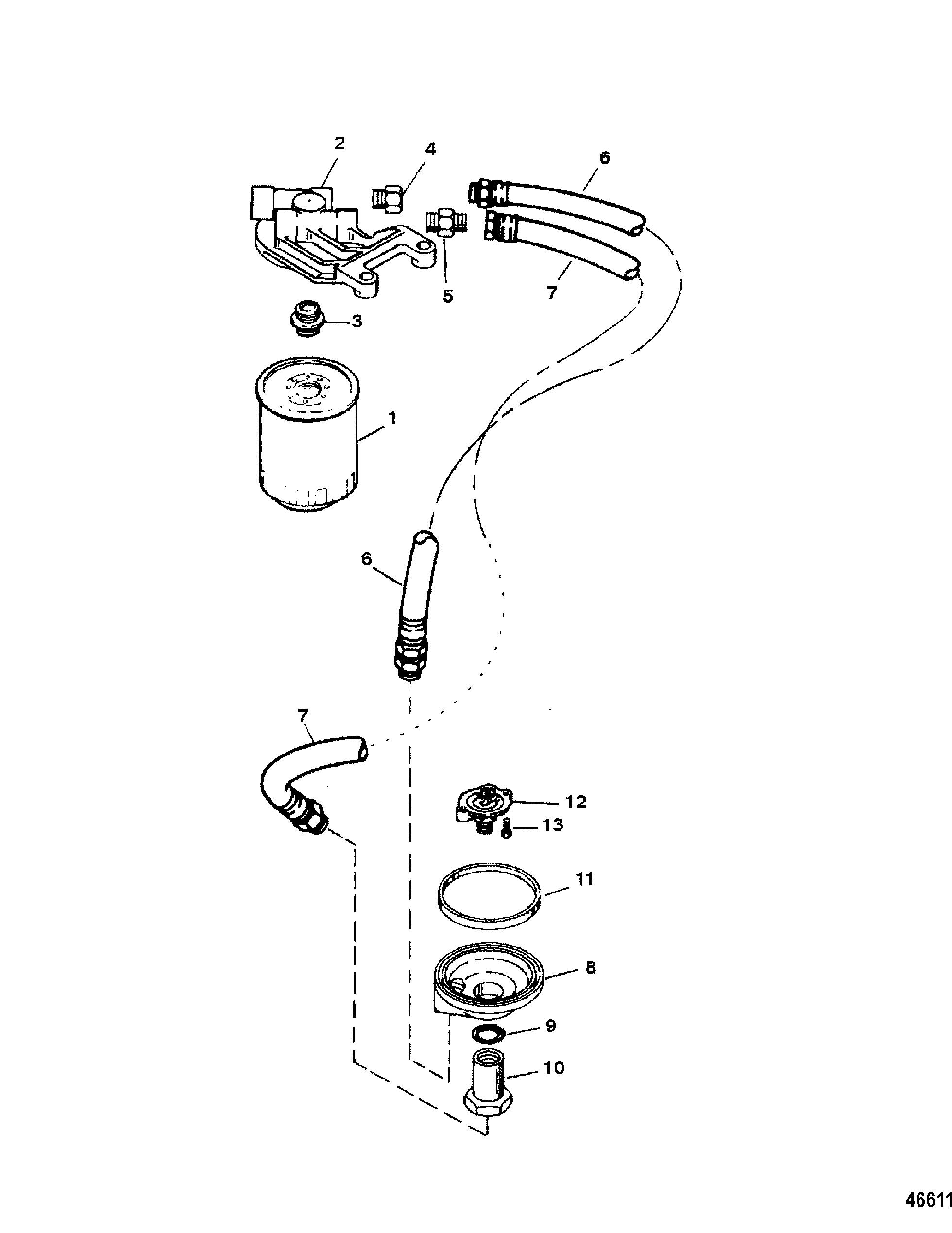 2
4
6
5
7
3
1
6
7
12
13
11
8
9
10
46611