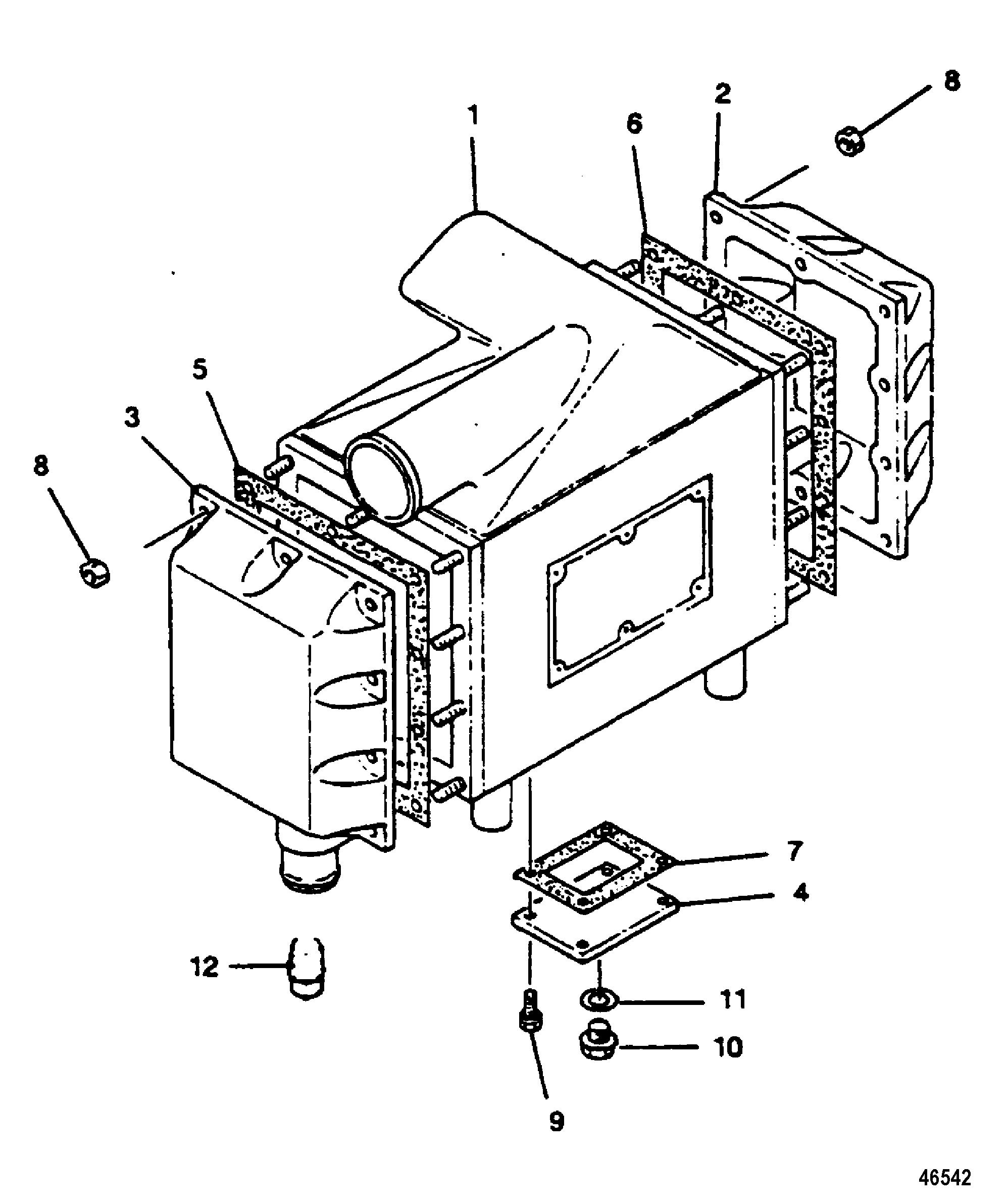 8
2
6
1
5
3
8
7
4
12
11
10
9
46542