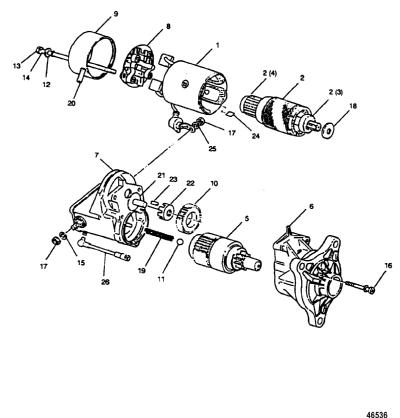 9
8
1
13
14
12
20
2 (4)
2
2 (3)
18
17
24
25
7
21
23
22
10
6
5
17
15
26
19
11
16
46536