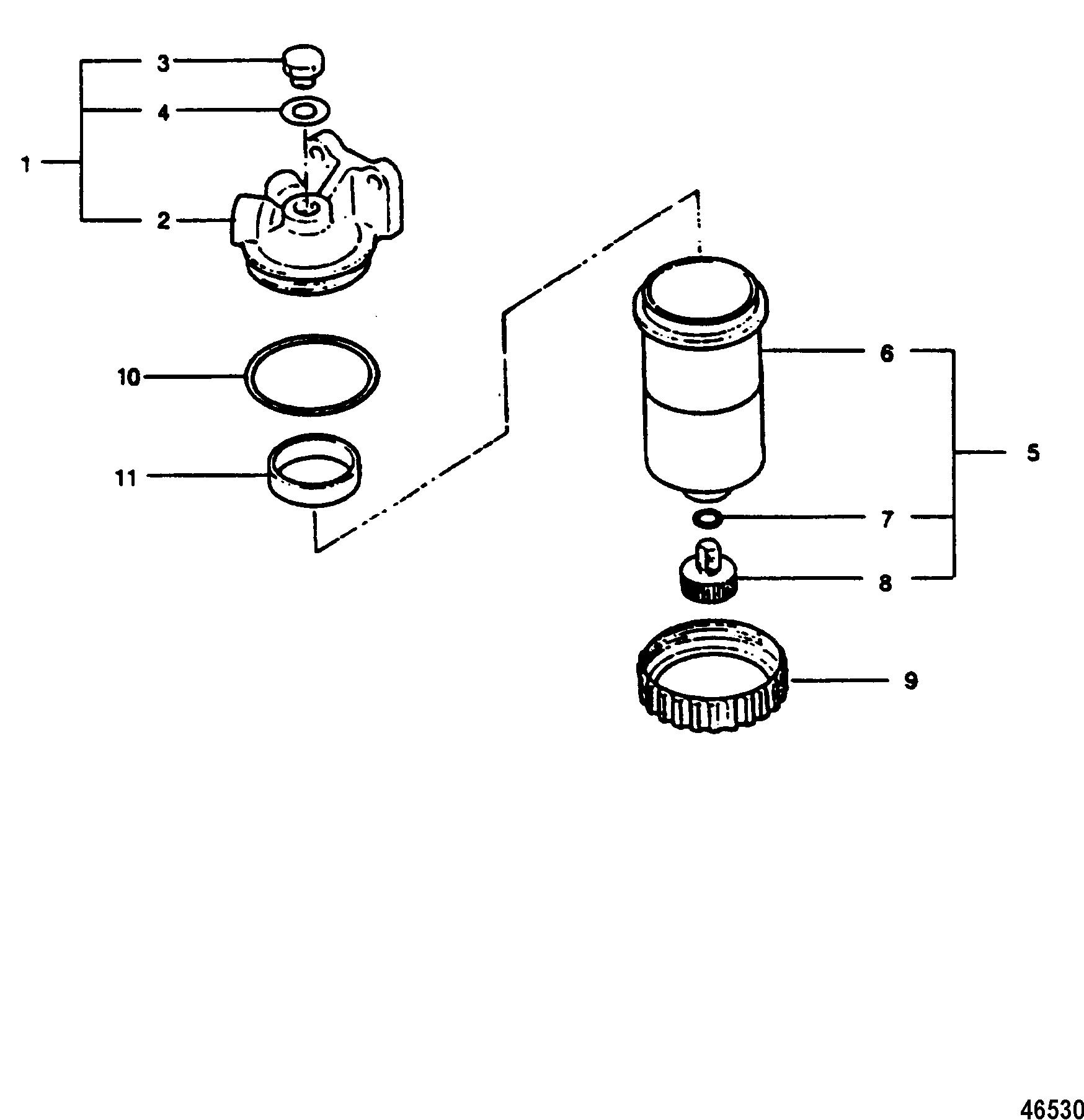 3
4
1
2
10
11
6
5
7
8
9
46530