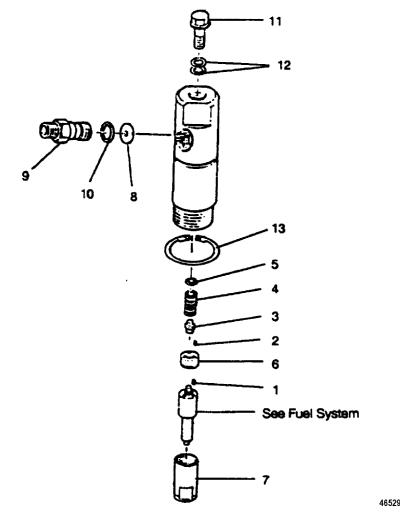 11

12

9

10

8

13

5

4

3

2

6

1

See Fuel System

7

46529