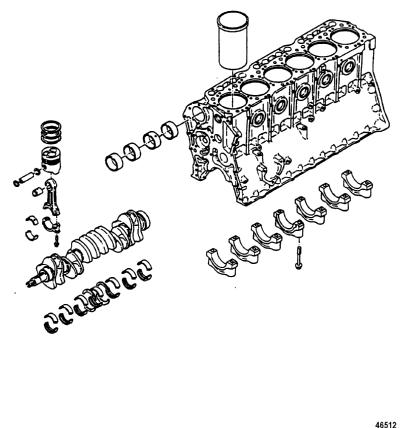 46512