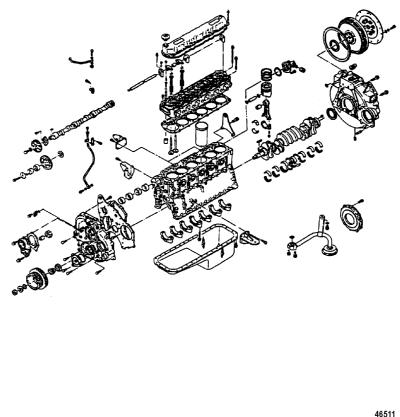 46511