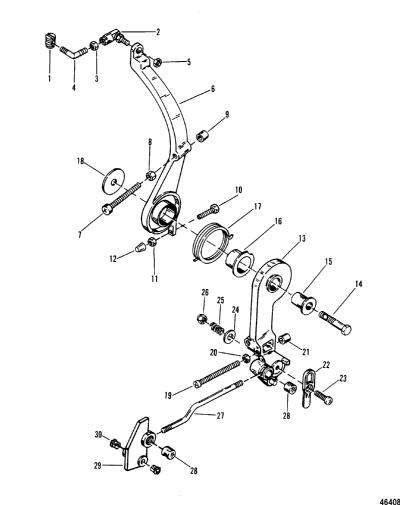 2
5
1
4
3
6
9
8
18
10
17
7
16
13
12
11
15
14
26
25
24
21
20
22
23
19
28
27
30
29
28
46408