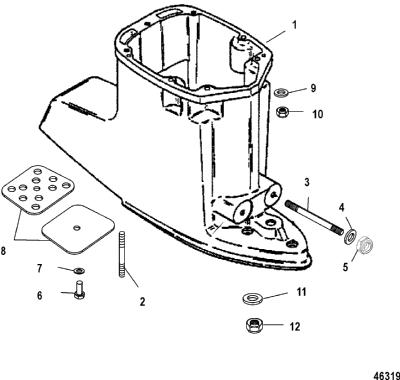 1
9
10
3
4
5
8
7
6
2
11
12
46319