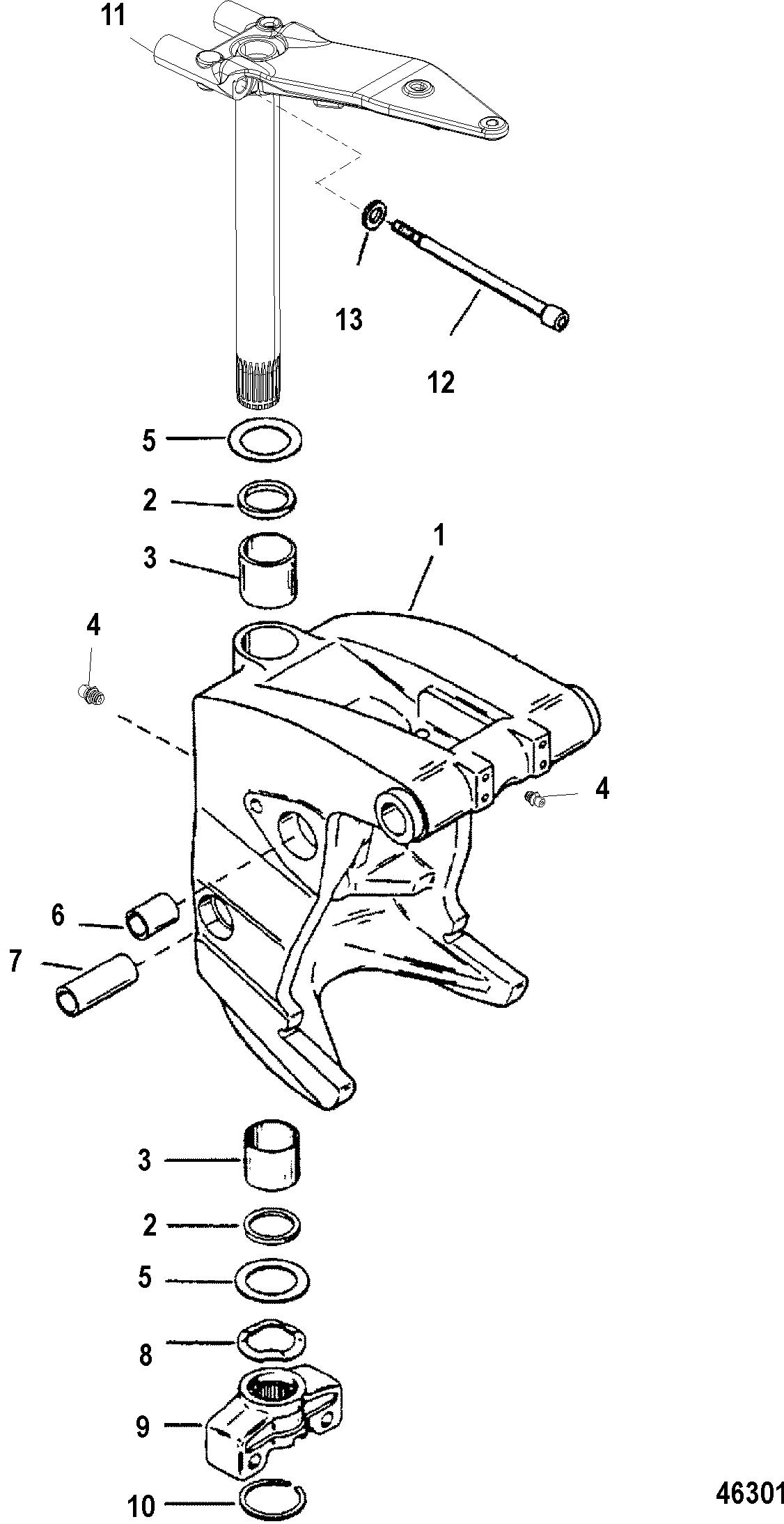 11

13

12

5

2

3

1

4

4

6

7

3

2

5

8

9

10

46301