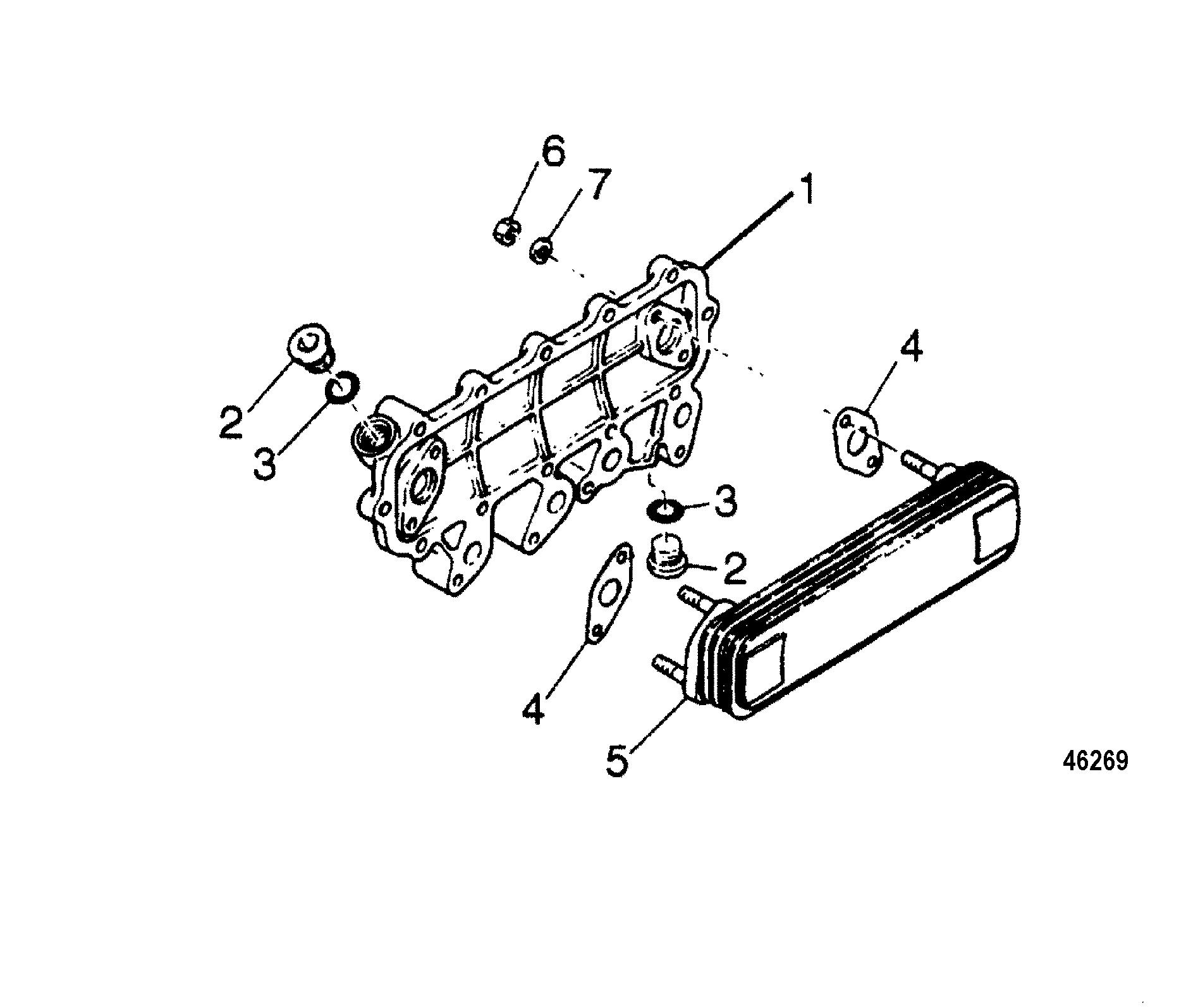 6
7
1
2
3
4
3
2
4
5
46269