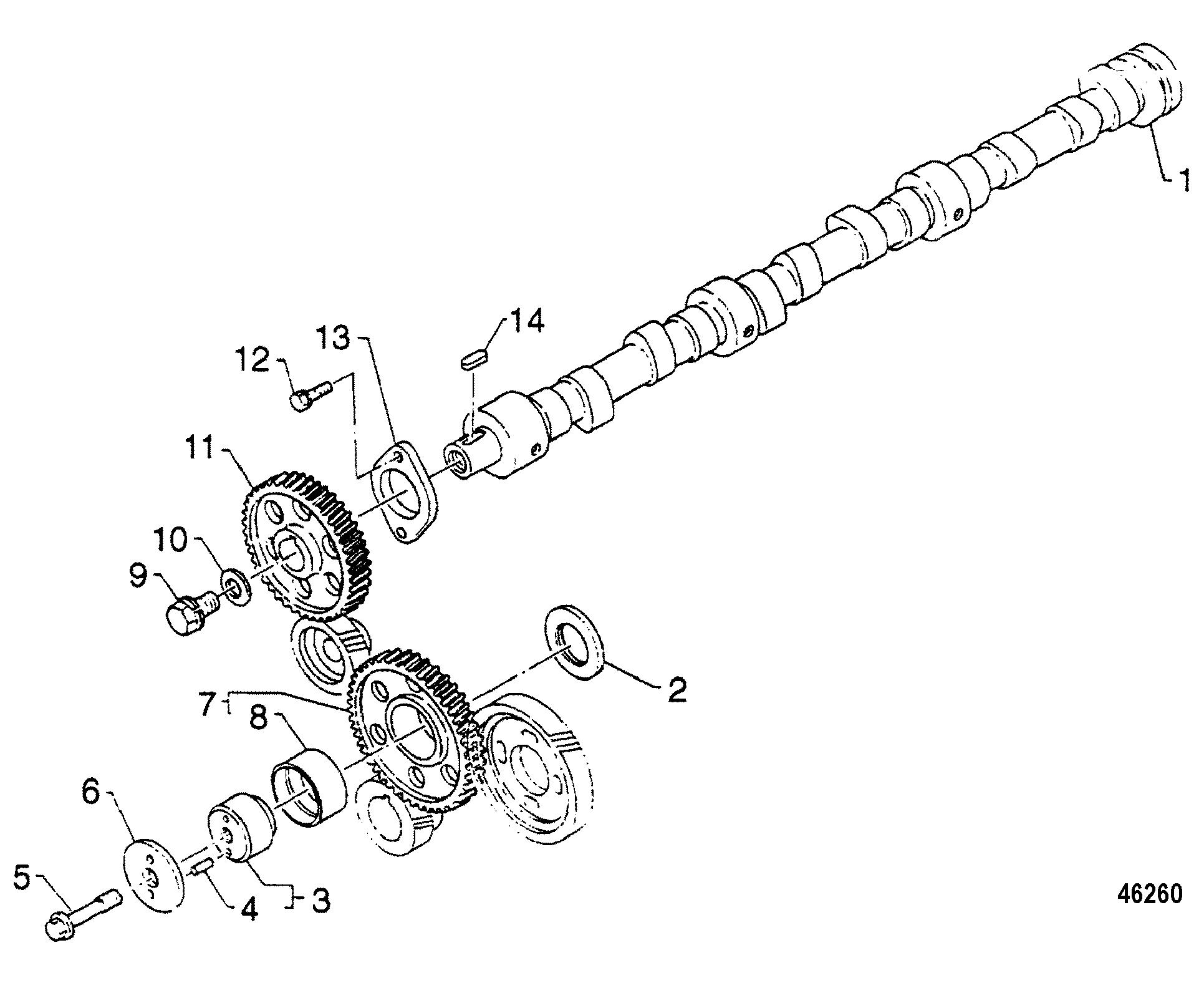 1
14
13
12
11
10
9
2
7
8
6
5
4
3
46260