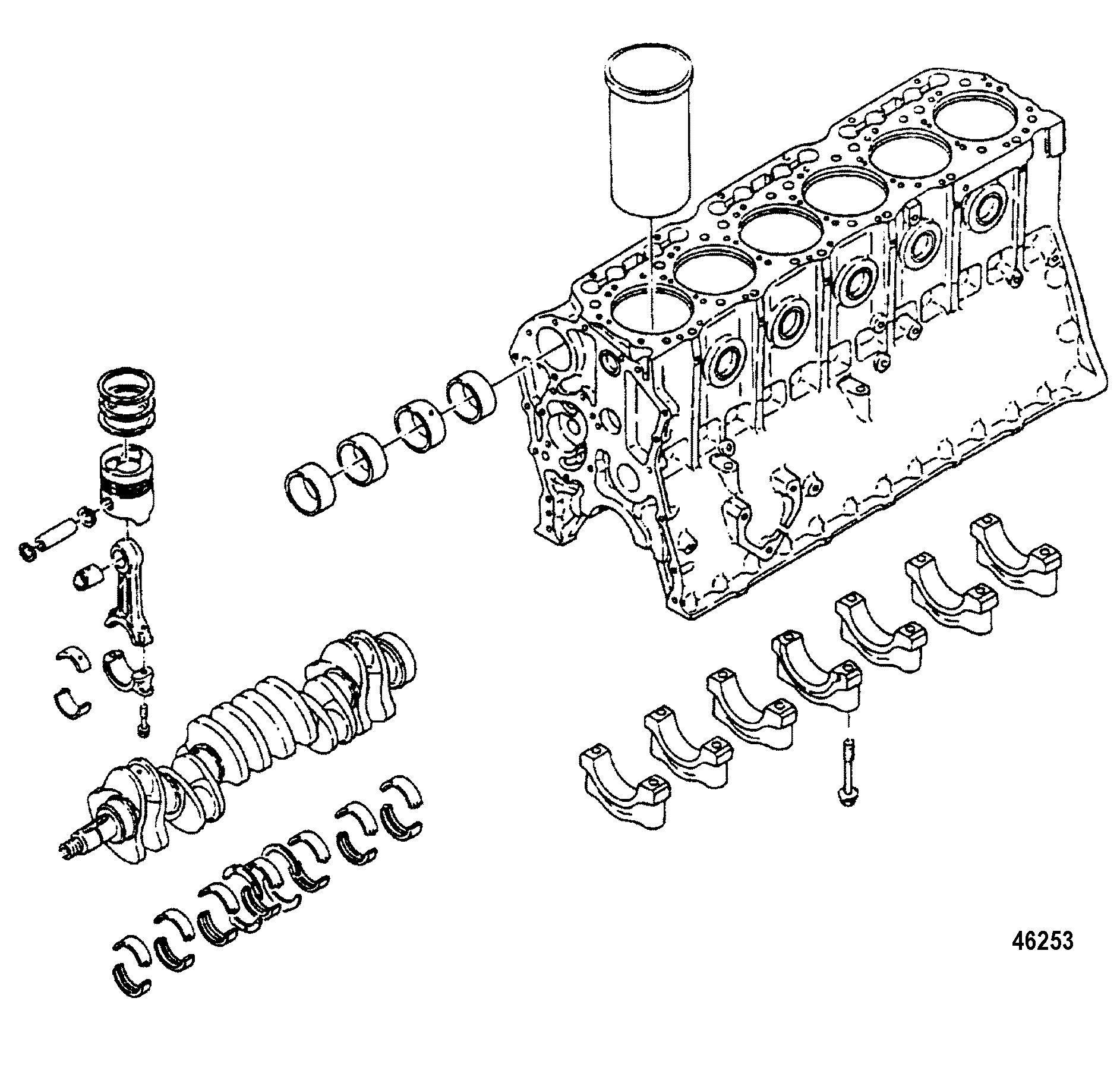 46253