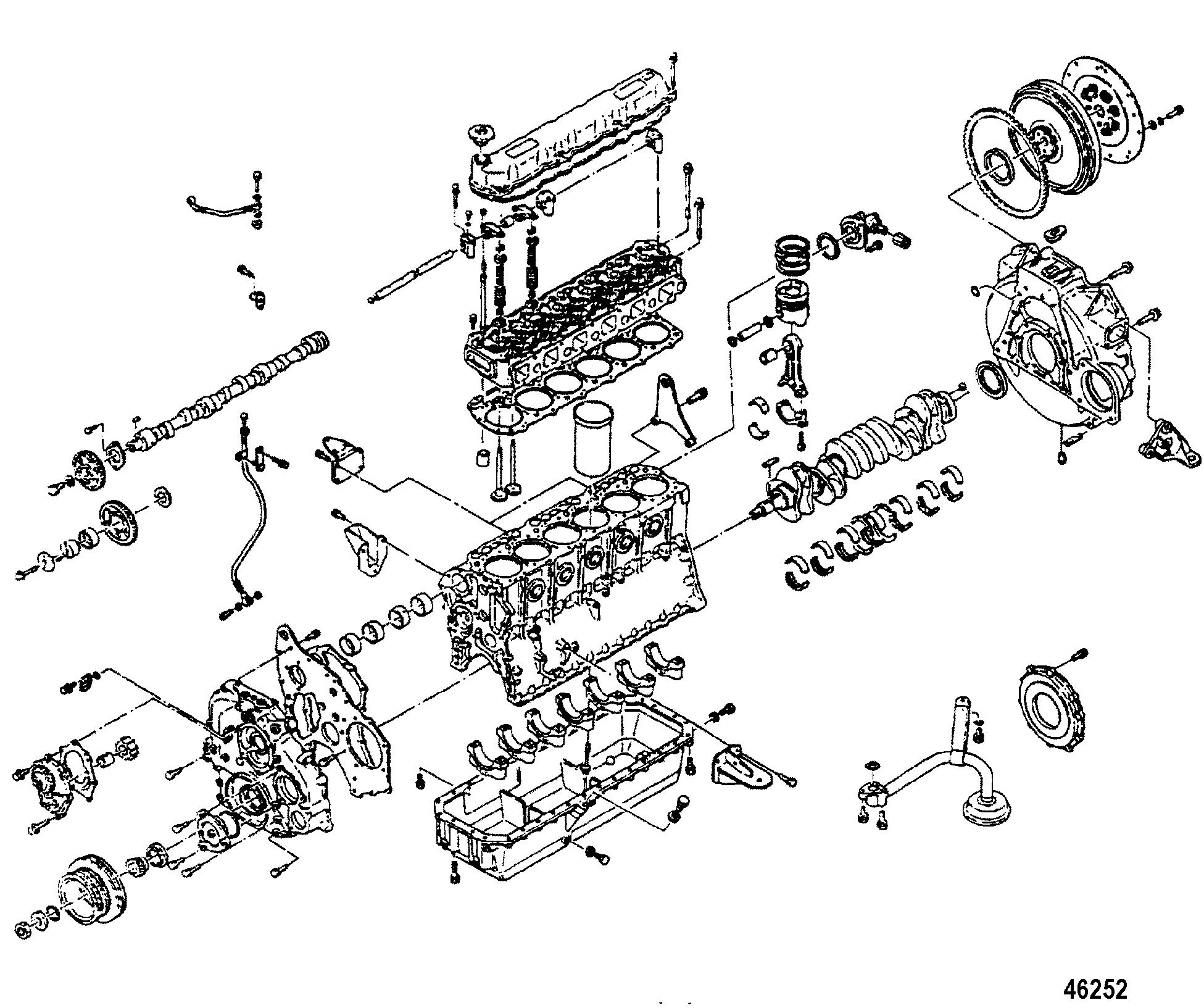 46252