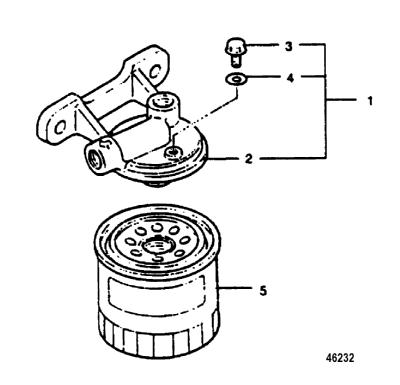 3
4
1
2
5
46232