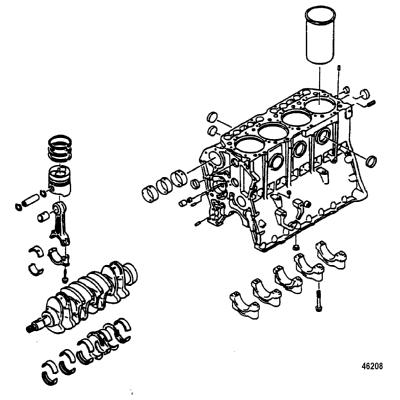 46208