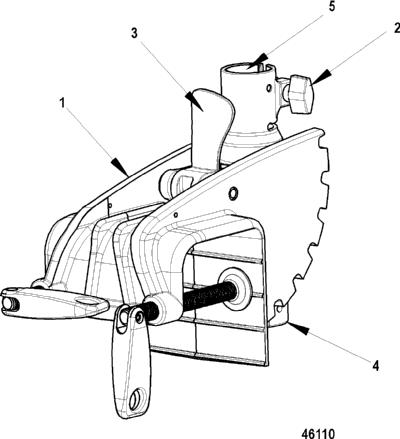 5
3
2
1
4
46110