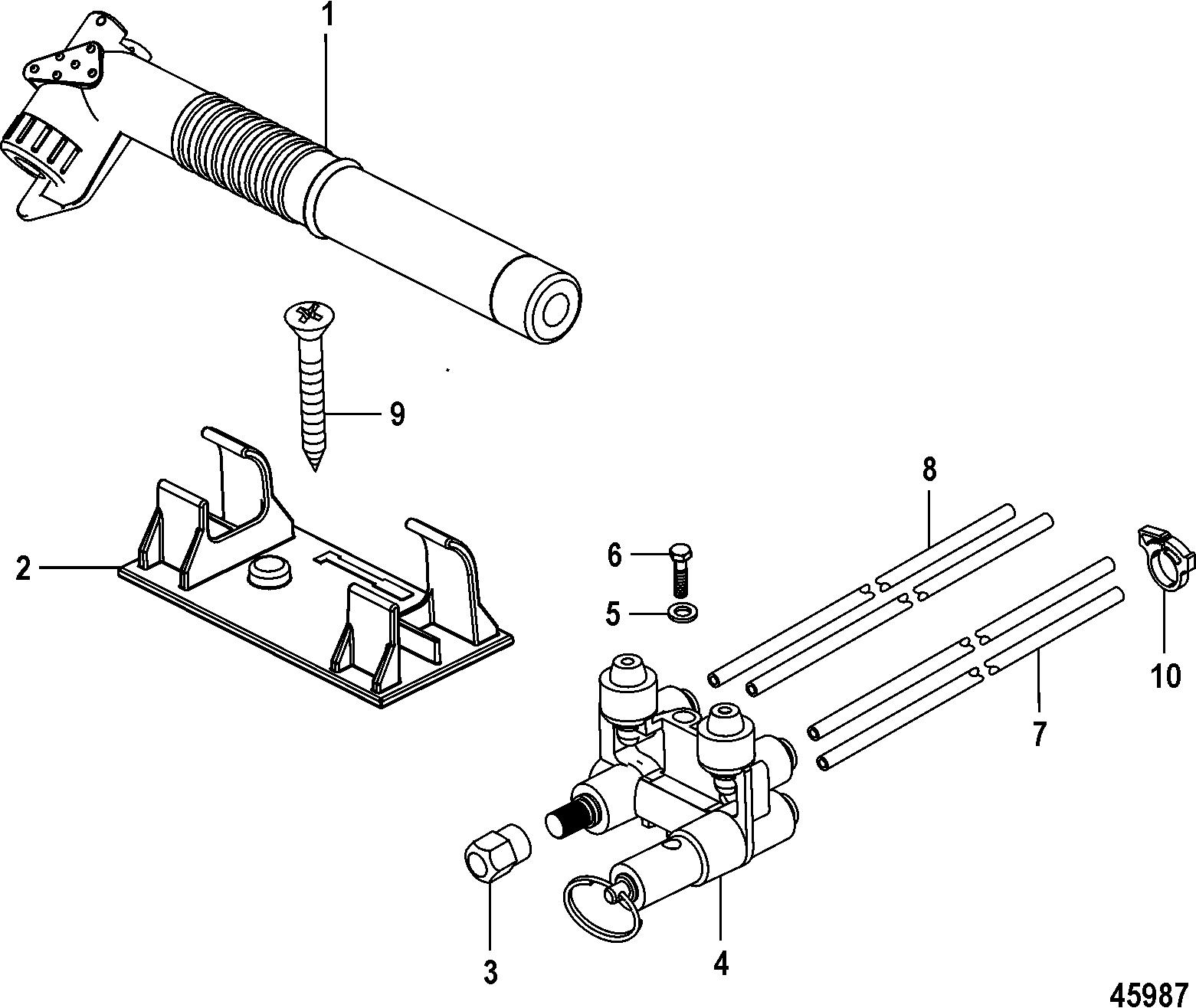 1
9
8
2
6
5
10
7
3
4
45987