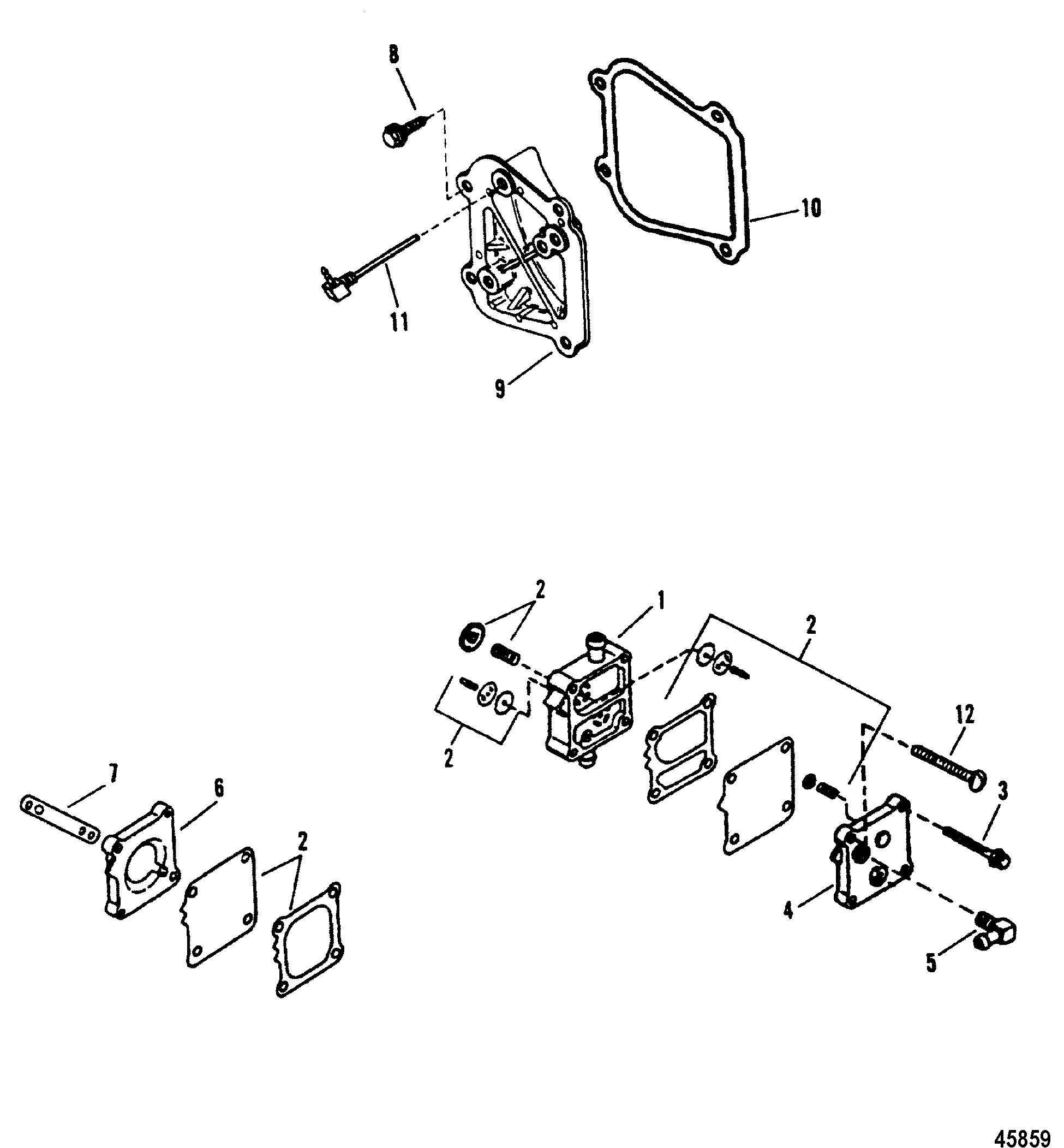 8
10
11
9
2
1
2
2
12
7
6
3
2
4
5
45859