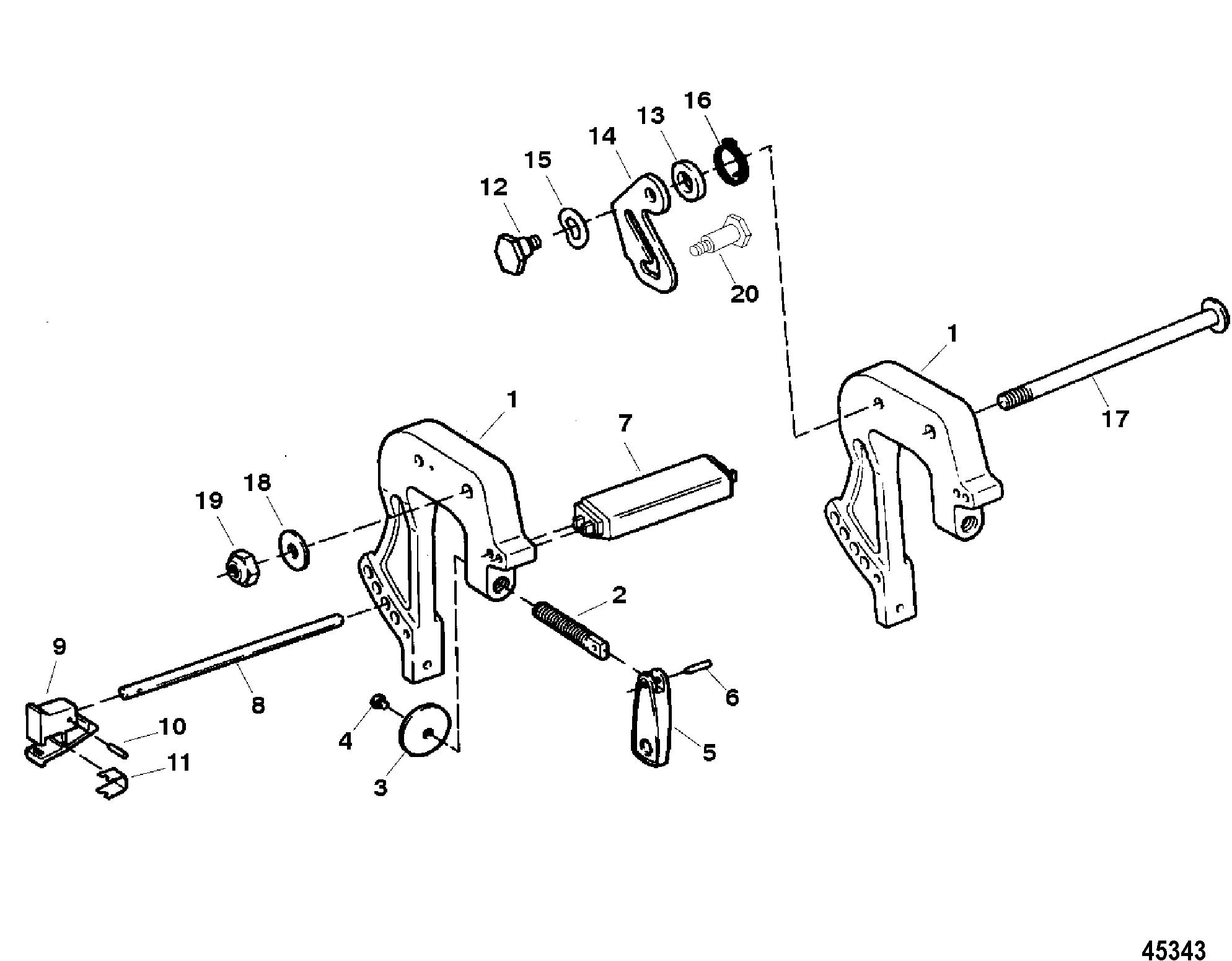 16
13
14
15
12
20
1
17
1
7
18
19
2
9
8
6
10
4
5
11
3
45343