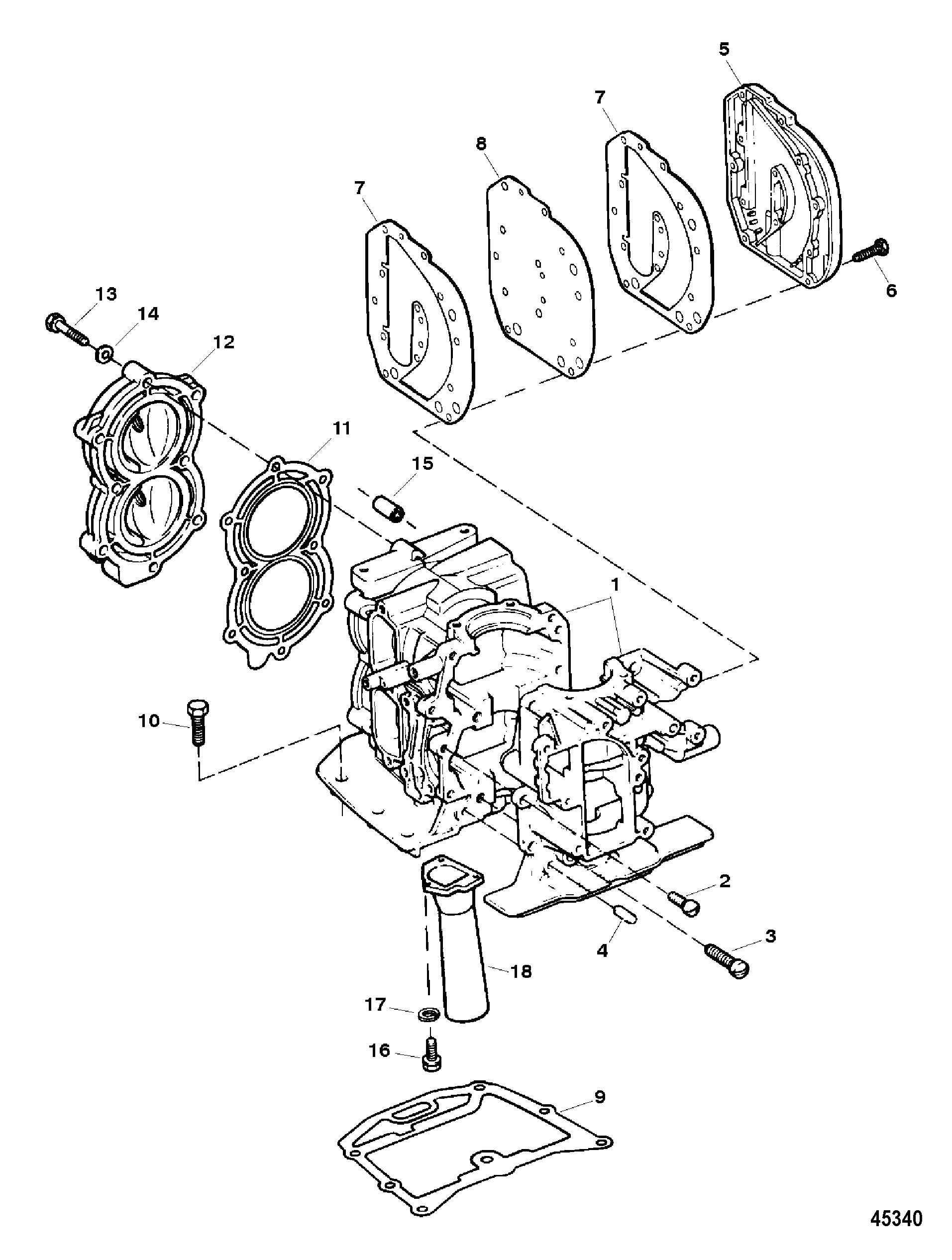 5
7
8
7
6
13
14
12
11
15
1
10
2
4
3
18
17
16
9
45340