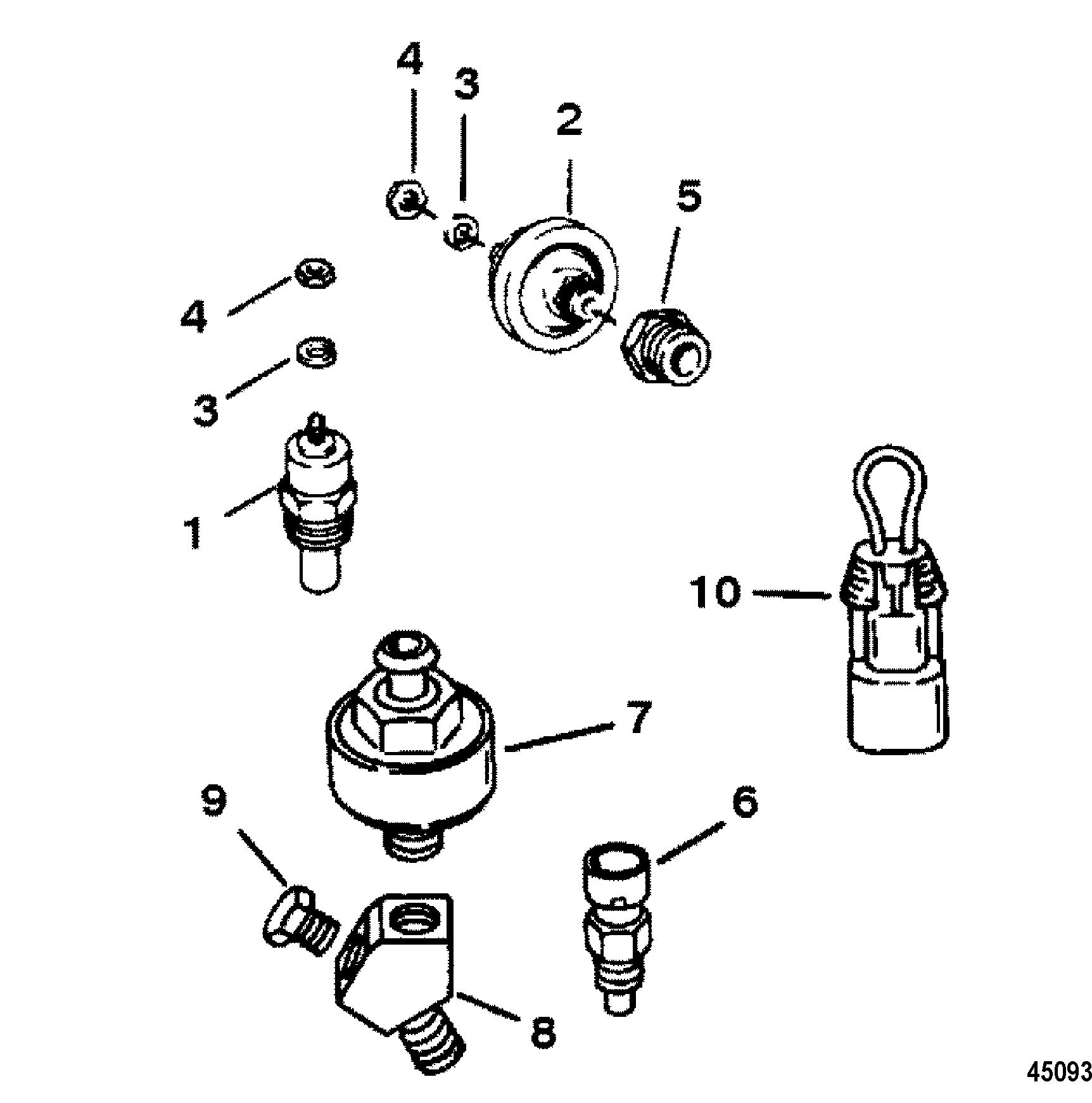 4
3
2
5
4
3
1
10
7
9
6
8
45093