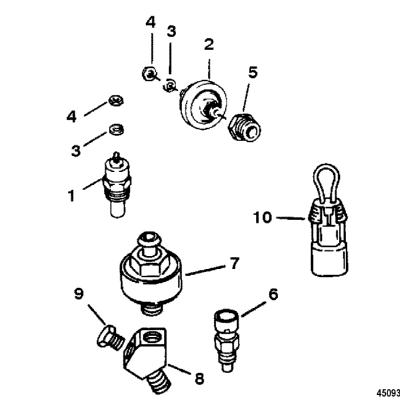 4
3
2
5
4
3
1
10
7
9
6
8
45093