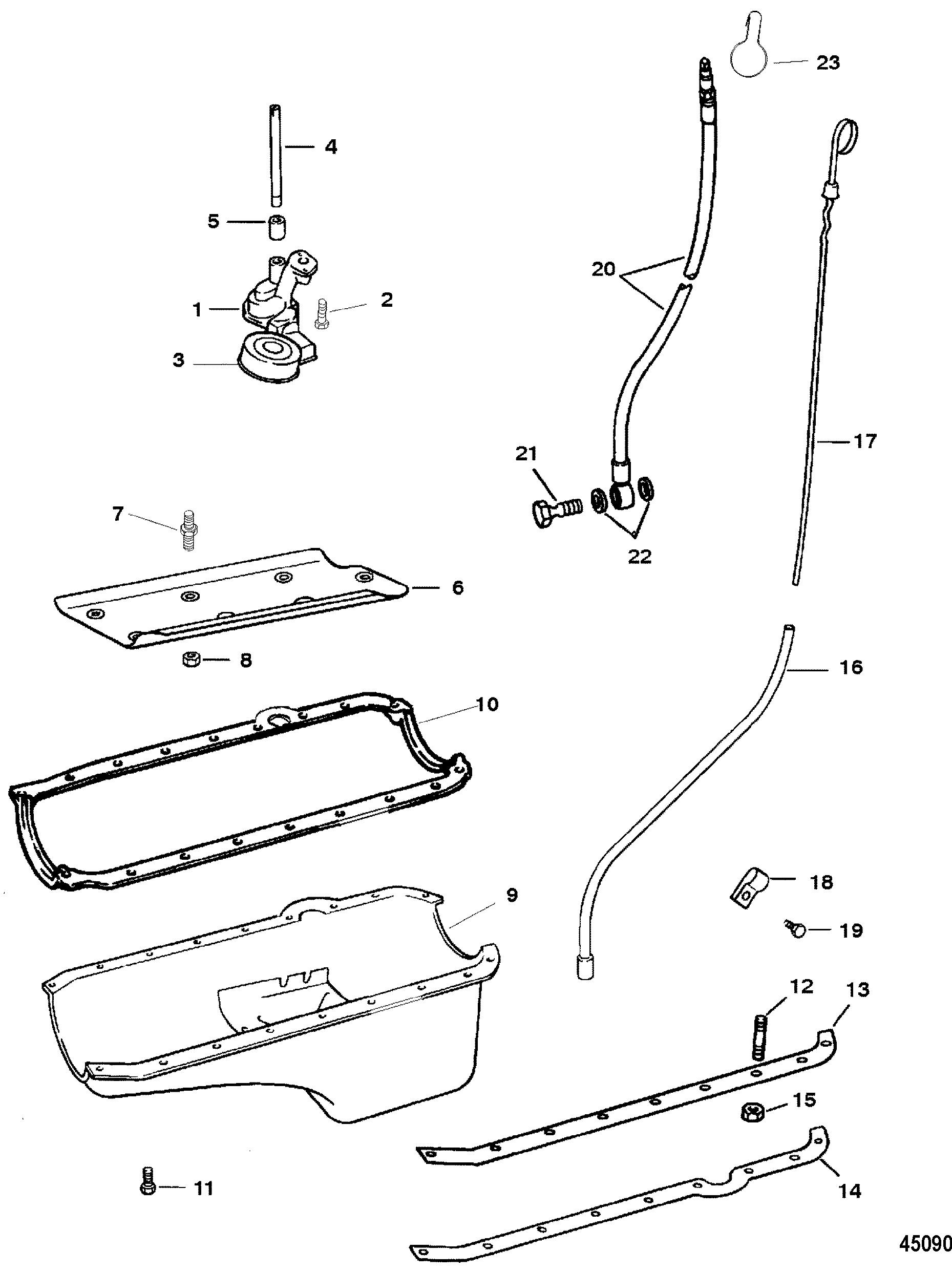 23
4
5
20
1
2
3
17
21
7
22
6
8
16
10
18
9
19
12
13
15
11
14
45090