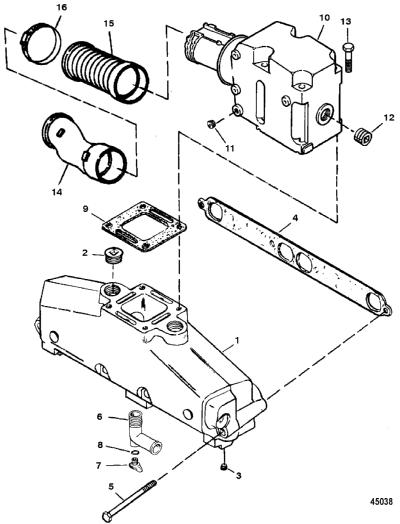 16
15
10
13
12
11
14
9
4
2
1
6
8
7
3
5
45038