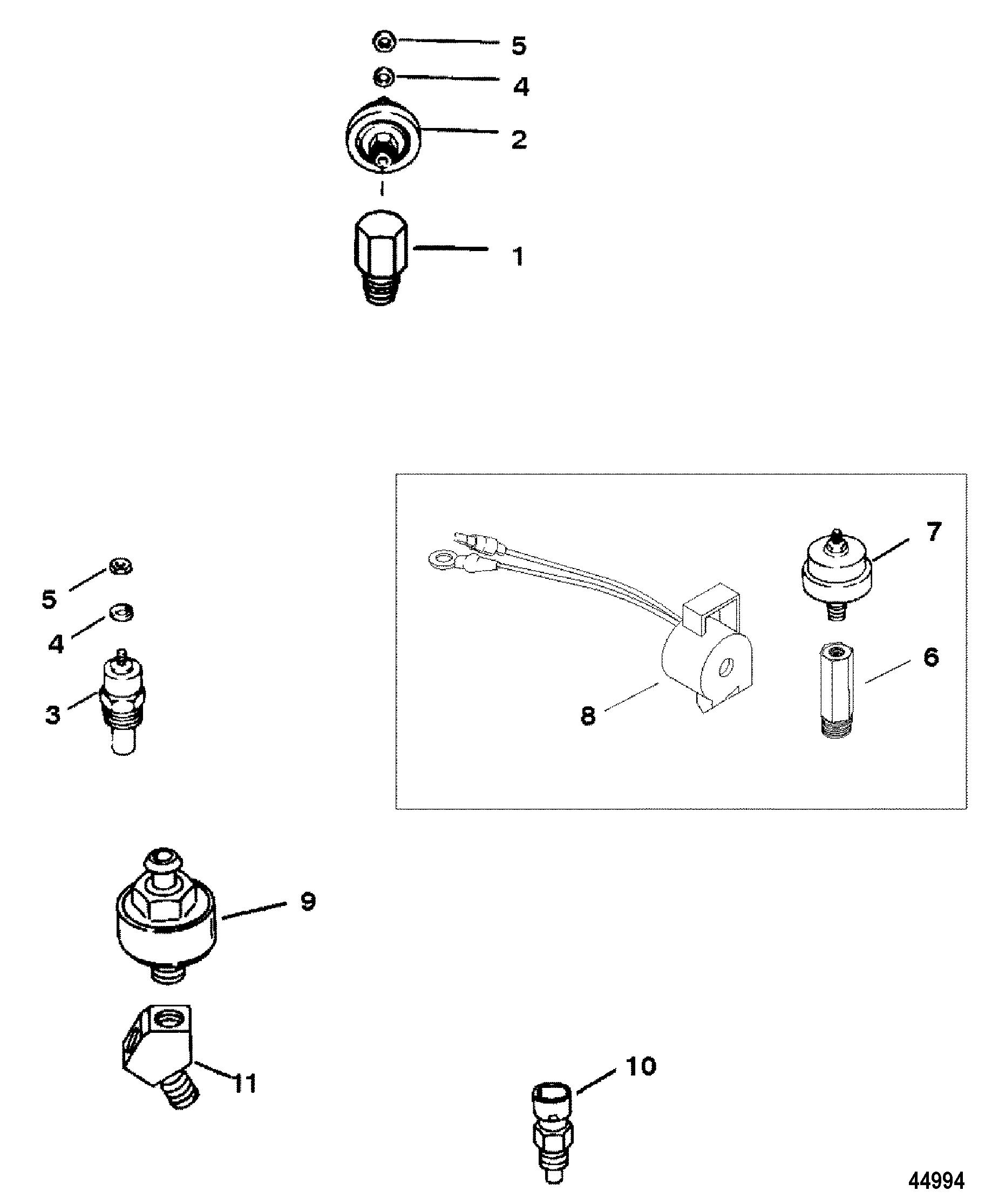 5
4
2
1
5
4
3
7
6
8
9
11
10
44994