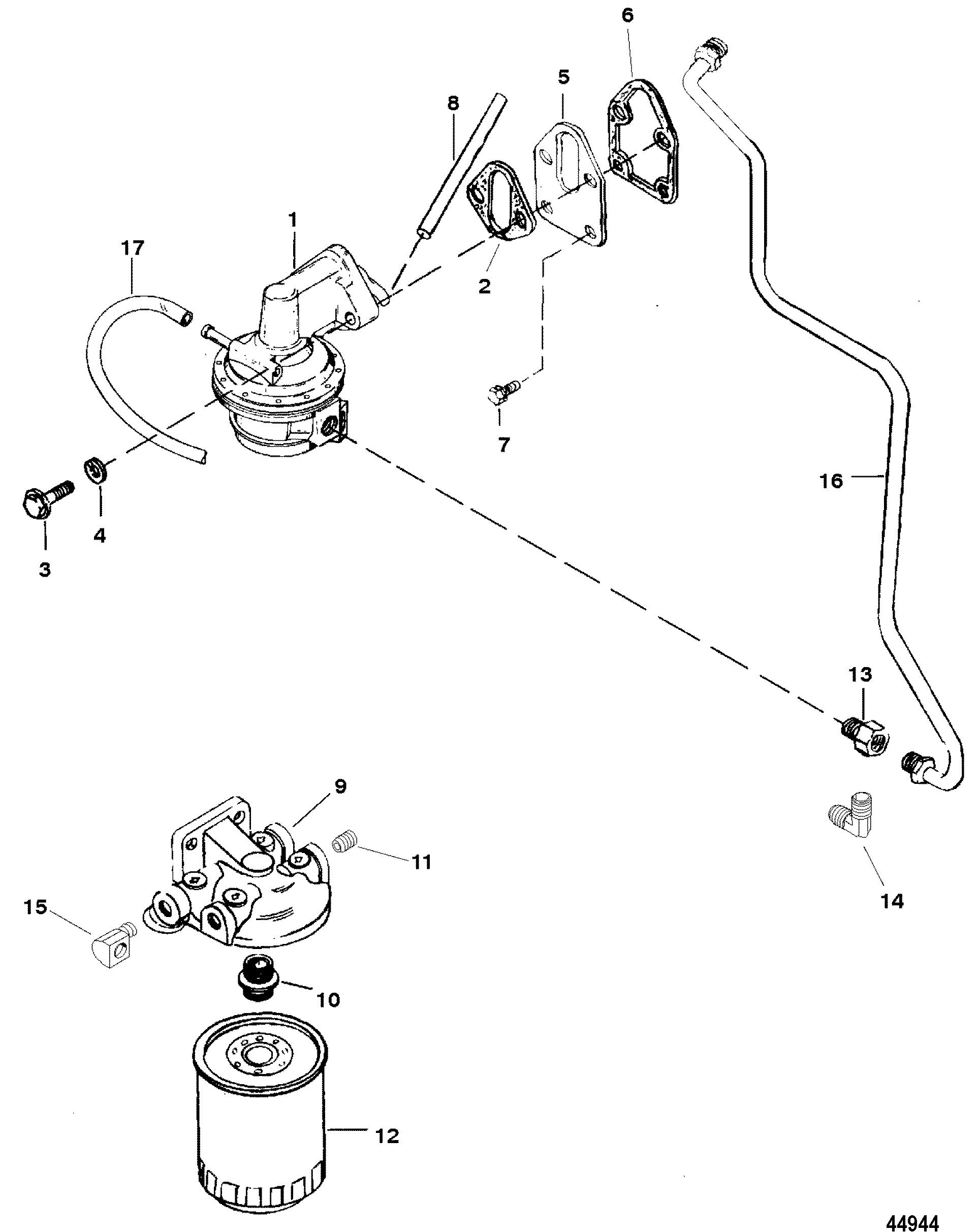 6
5
8
1
17
2
7
16
4
3
13
9
11
14
15
10
12
44944