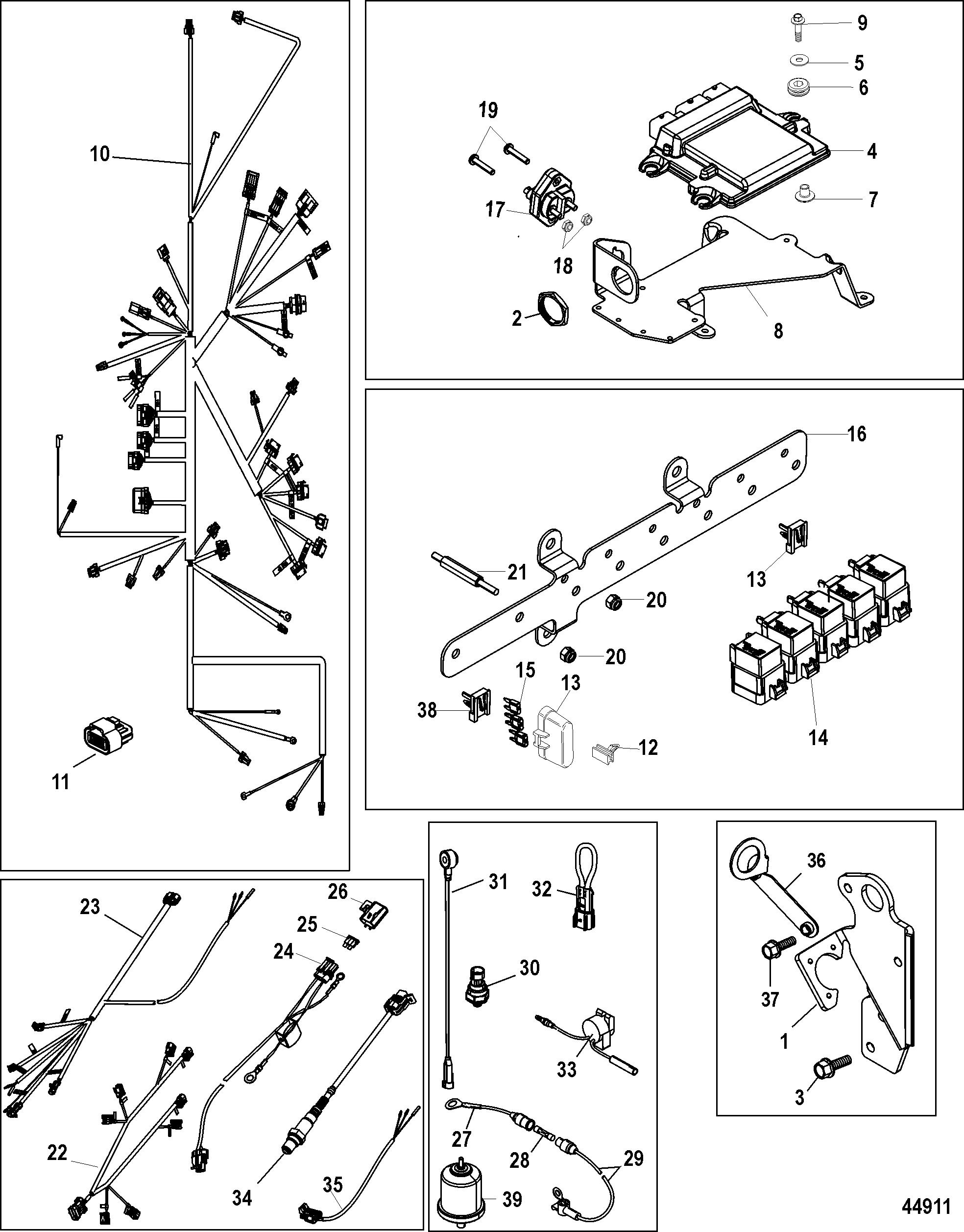 10
11
9
5
6
19
4
17
7
18
2
8
16
21
13
20
20
15
13
38
12
14
23
26
25
24
22
34
35
31
32
30
33
27
28
29
39
36
37
1
3
44911