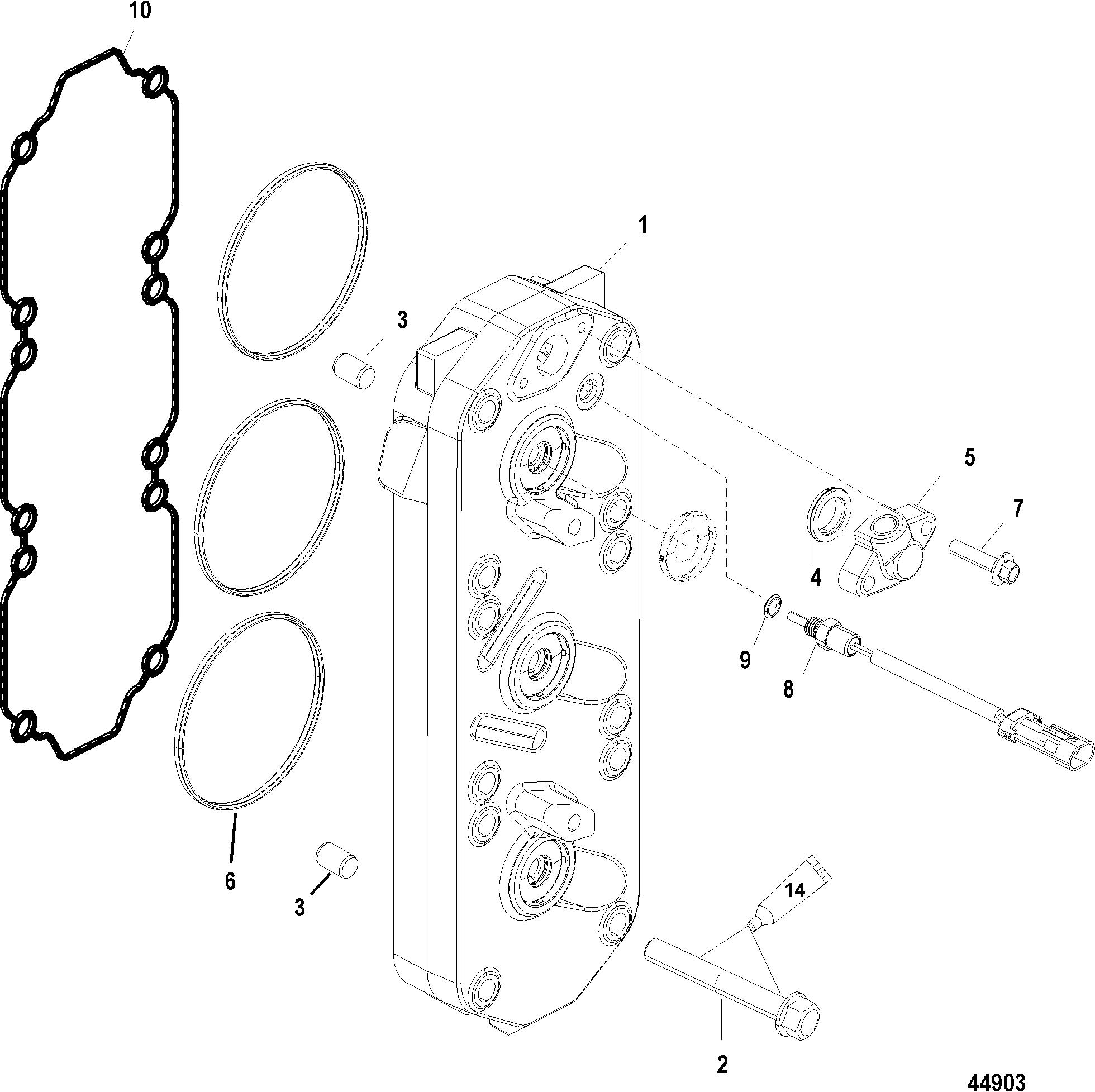 10
1
3
5
7
4
9
8
6
3
14
2
44903